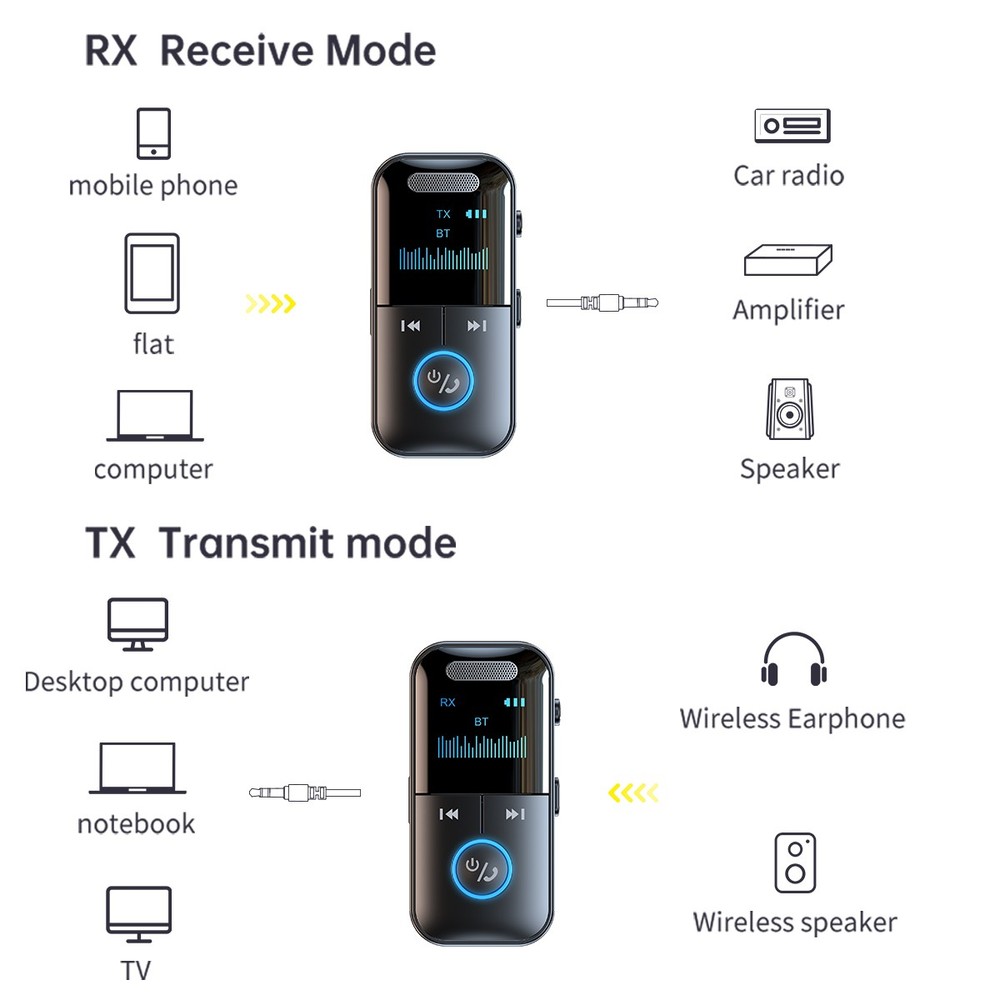 RX Receive Mode

mobile phone

flat

computer

TX
BT

Car radio

Amplifier

Speaker

TX Transmit mode

Desktop computer

notebook

TV

RX
BT

Wireless Earphone

Wireless speaker