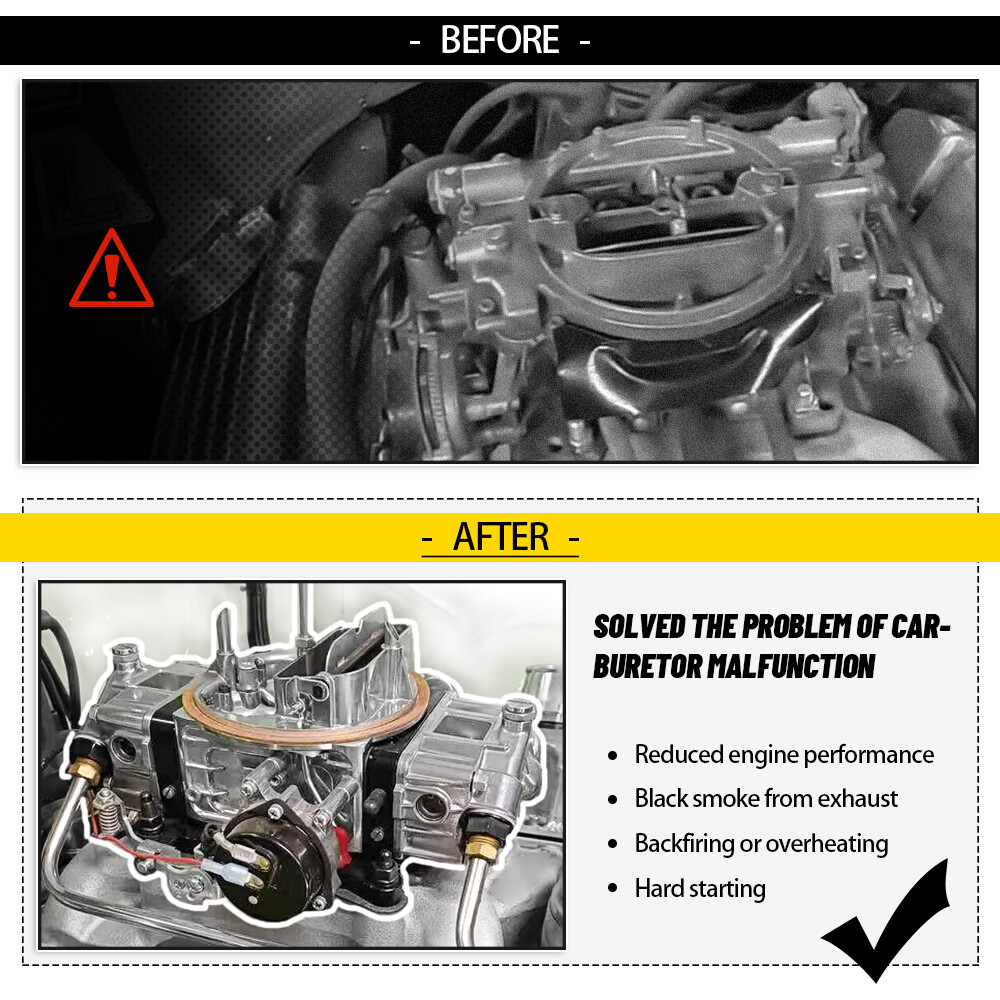 - BEFORE -

- AFTER -

SOLVED THE PROBLEM OF CARBURETOR MALFUNCTION

• Reduced engine performance
• Black smoke from exhaust
• Backfiring or overheating
• Hard starting