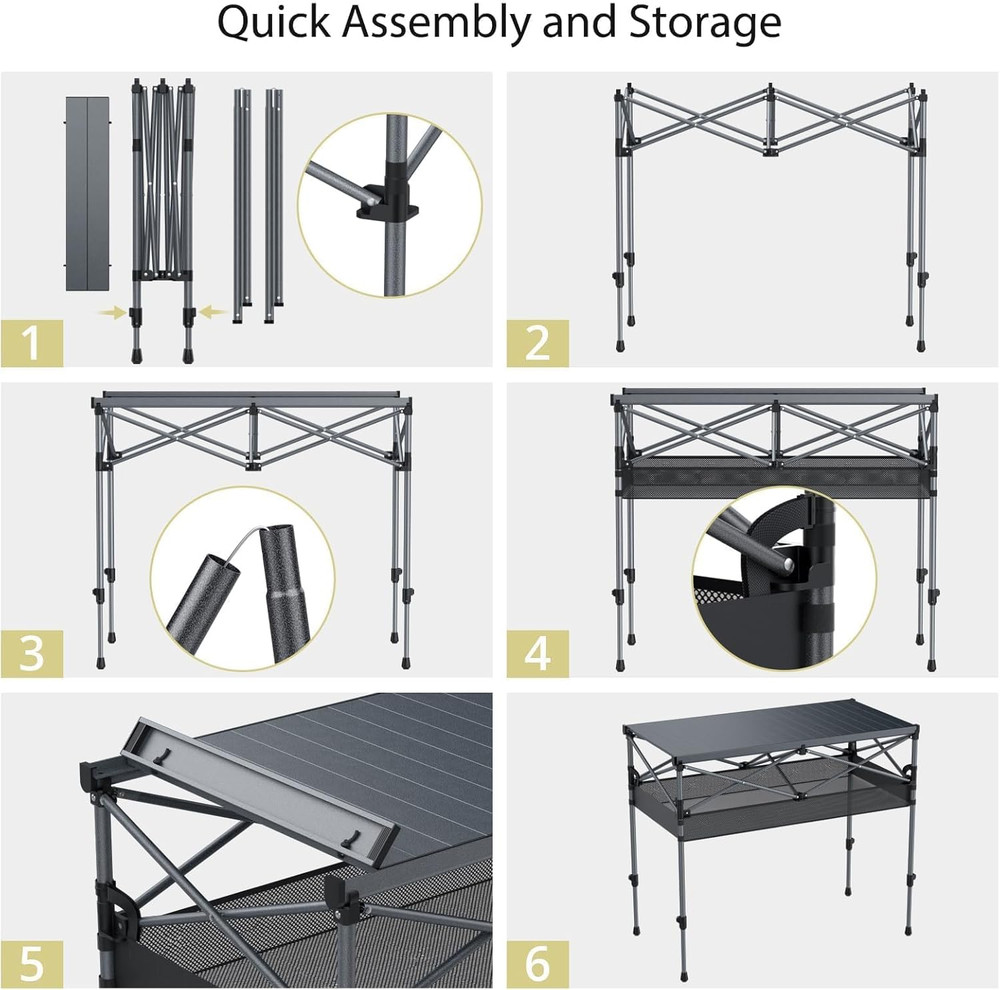 Quick Assembly and Storage

1

2

3

4

5

6