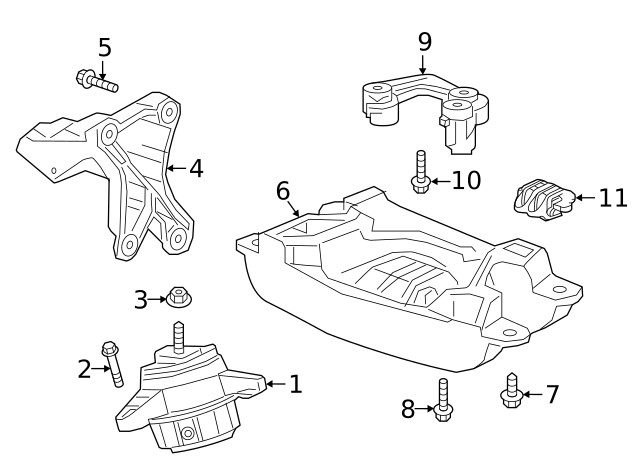 5
9
4
10
6
11
3
2
1
8
7