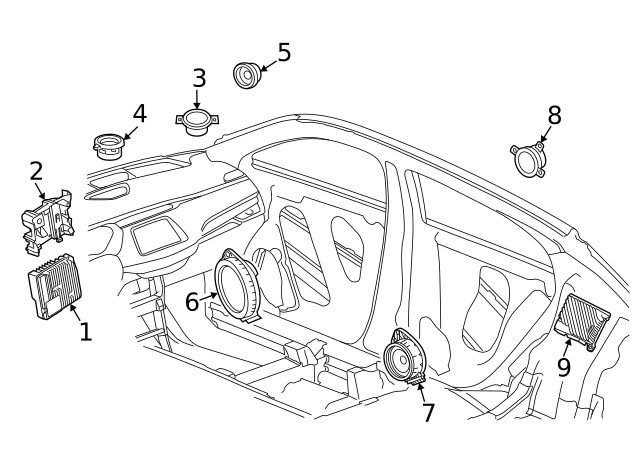 5
3
4
8
2
6
1
9
7