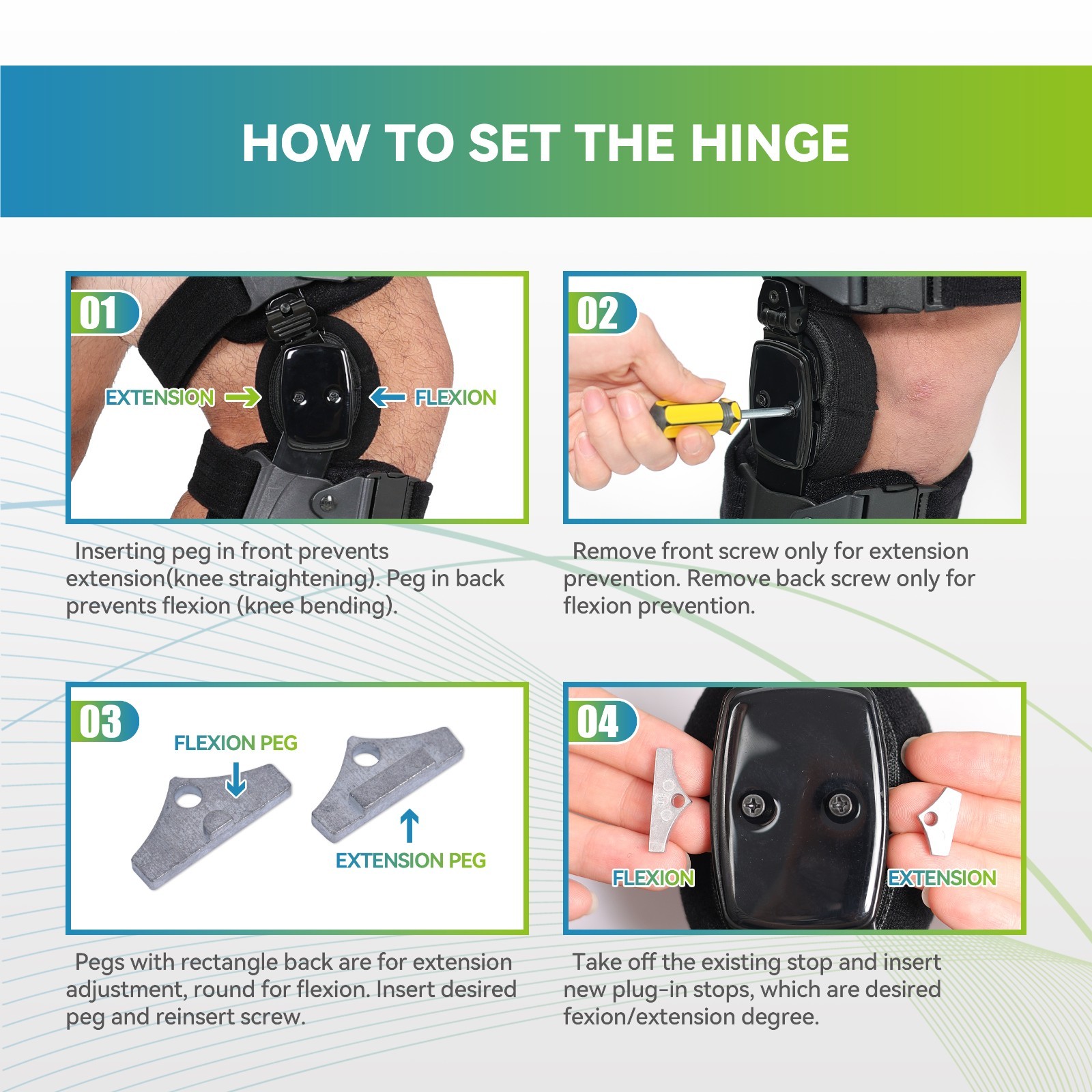 HOW TO SET THE HINGE

01

EXTENSION

FLEXION

Inserting peg in front prevents extension(knee straightening). Peg in back prevents flexion (knee bending).

02

Remove front screw only for extension prevention. Remove back screw only for flexion prevention.

03

FLEXION PEG

EXTENSION PEG

Pegs with rectangle back are for extension adjustment, round for flexion. Insert desired peg and reinsert screw.

04

FLEXION

EXTENSION

Take off the existing stop and insert new plug-in stops, which are desired fexion/extension degree.