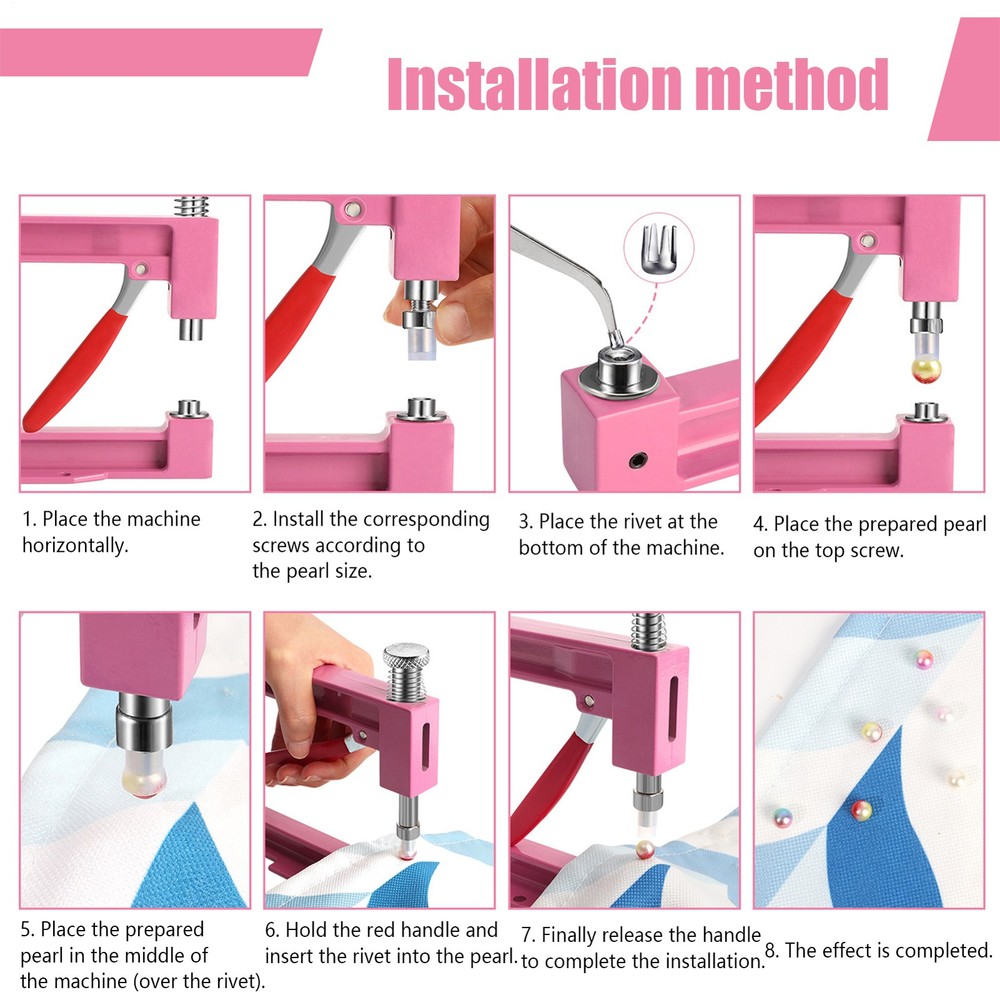 Installation method

1. Place the machine horizontally.

2. Install the corresponding screws according to the pearl size.

3. Place the rivet at the bottom of the machine.

4. Place the prepared pearl on the top screw.

5. Place the prepared pearl in the middle of the machine (over the rivet).

6. Hold the red handle and insert the rivet into the pearl.

7. Finally release the handle to complete the installation.

8. The effect is completed.