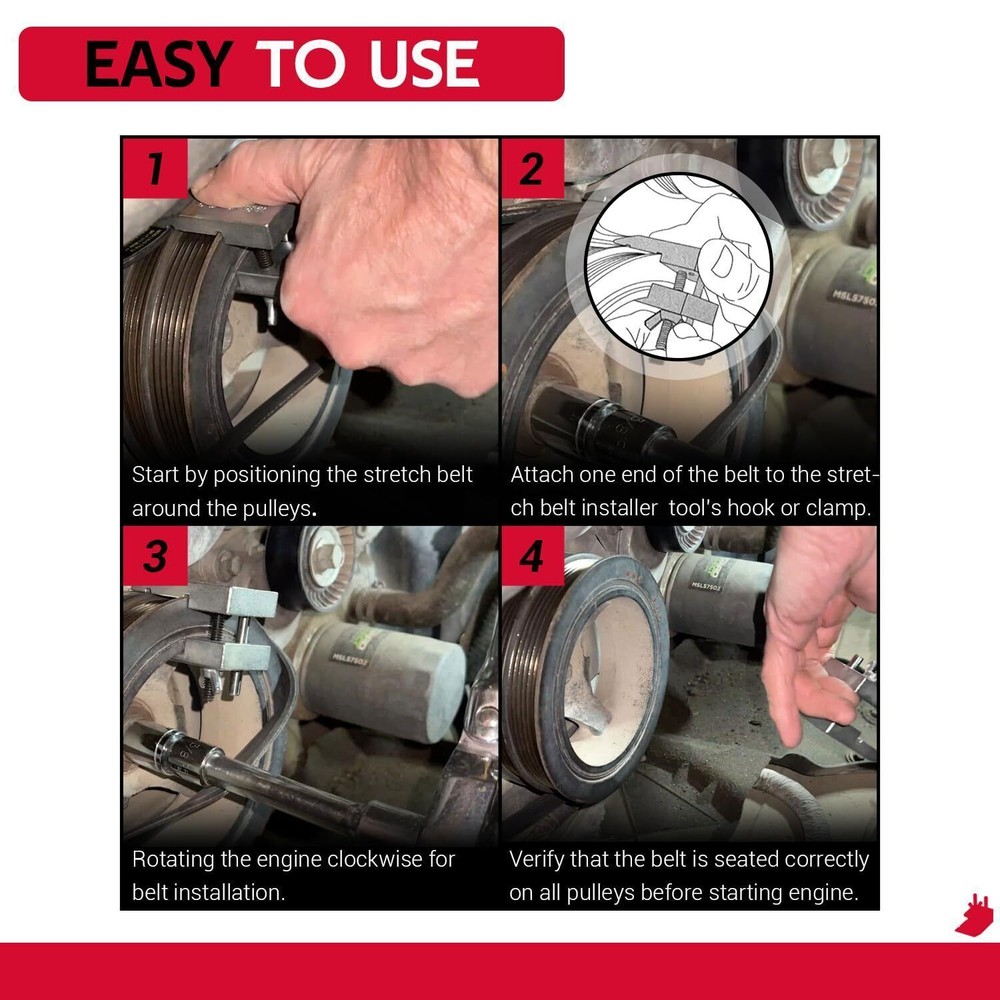 EASY TO USE

1

Start by positioning the stretch belt around the pulleys.

2

MSLS7502

Attach one end of the belt to the stretch belt installer tool's hook or clamp.

3

MSLS7502

Rotating the engine clockwise for belt installation.

4

MSLS7502

Verify that the belt is seated correctly on all pulleys before starting engine.