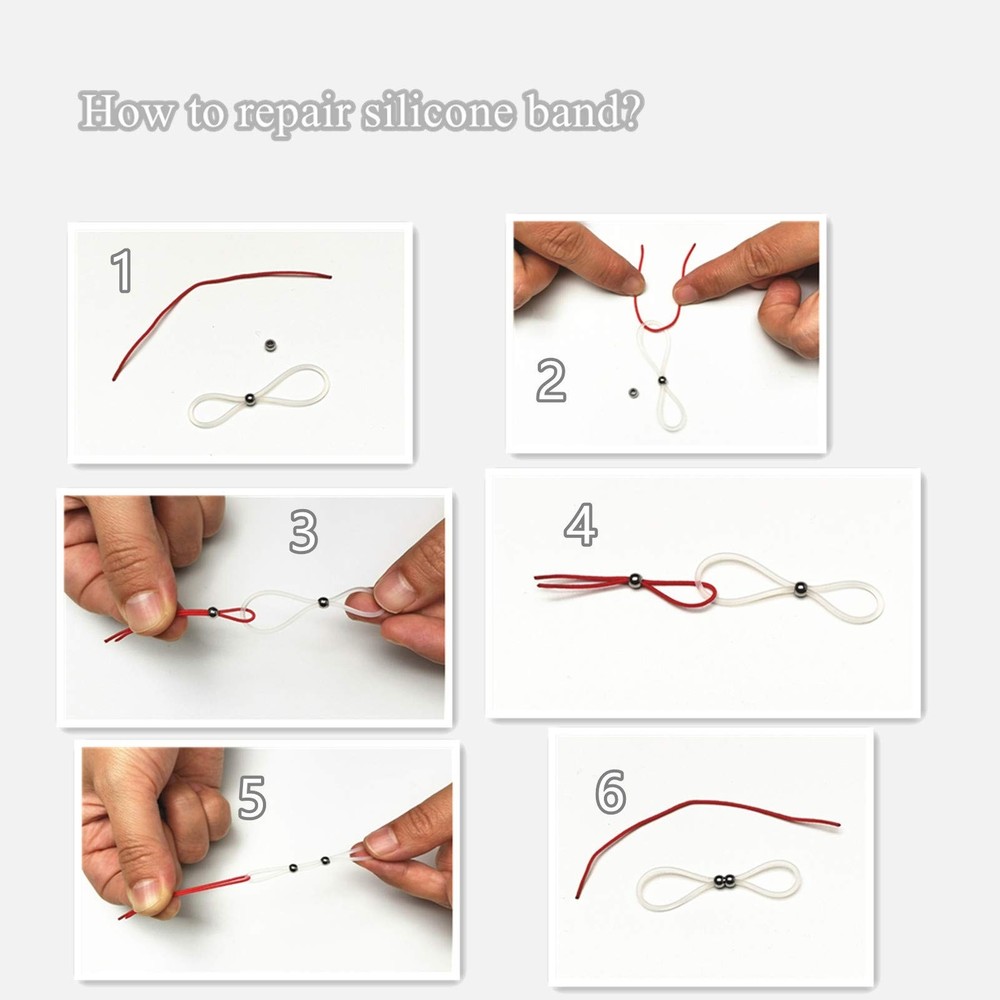 How to repair silicone band?

1

2

3

4

5

6