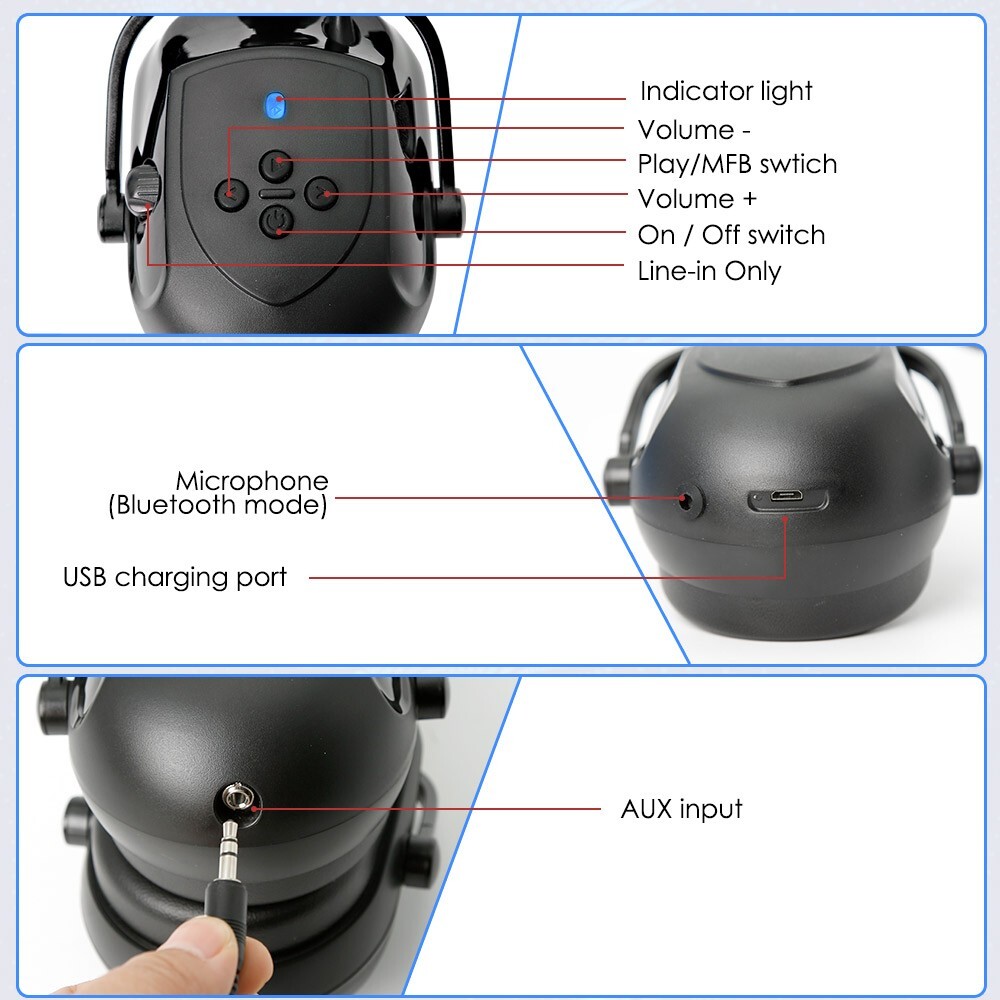 Indicator light
Volume -
Play/MFB swtich
Volume +
On / Off switch
Line-in Only

Microphone
(Bluetooth mode)

USB charging port

AUX input