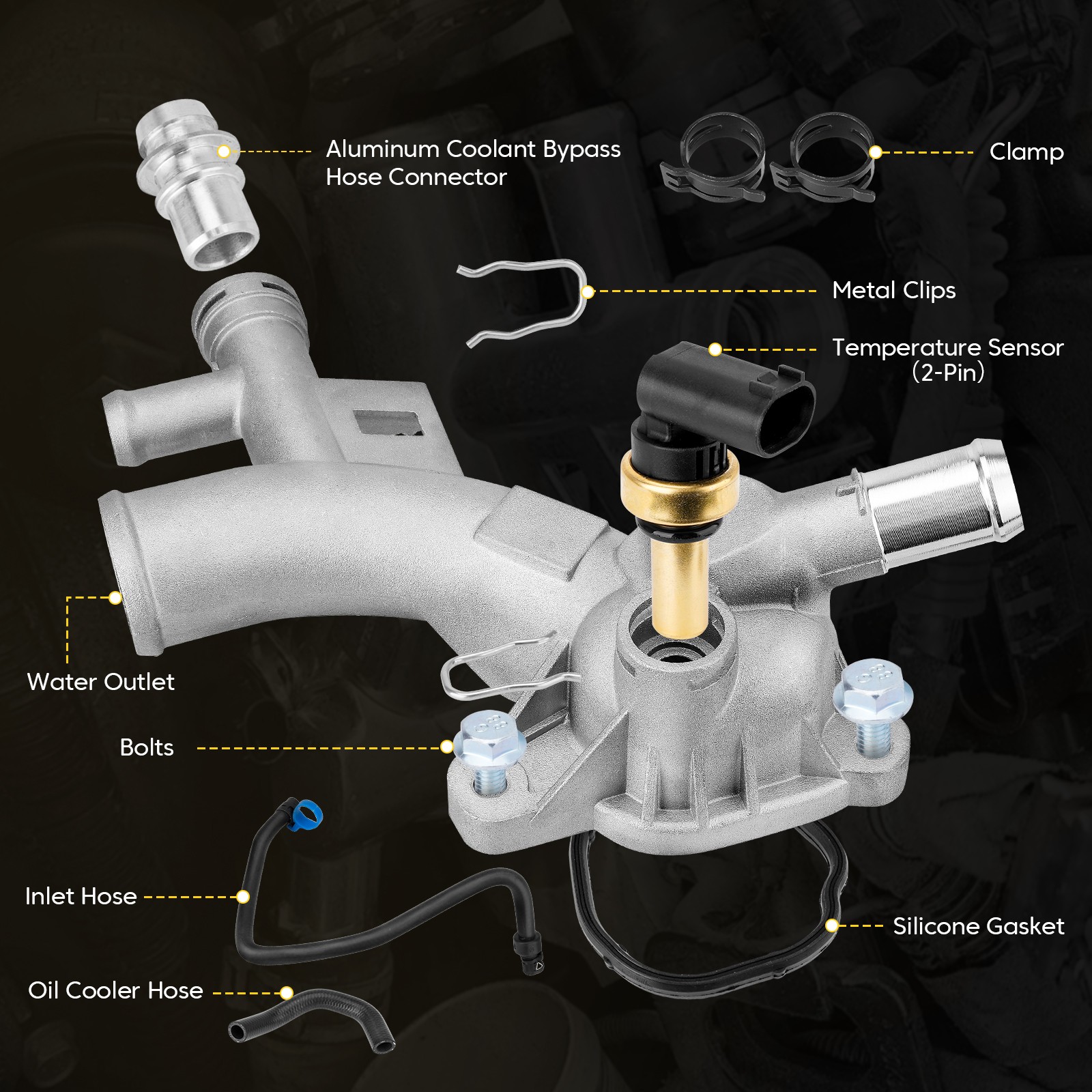 Aluminum Coolant Bypass Hose Connector

Clamp

Metal Clips

Temperature Sensor (2-Pin)

Water Outlet

Bolts

Inlet Hose

Silicone Gasket

Oil Cooler Hose