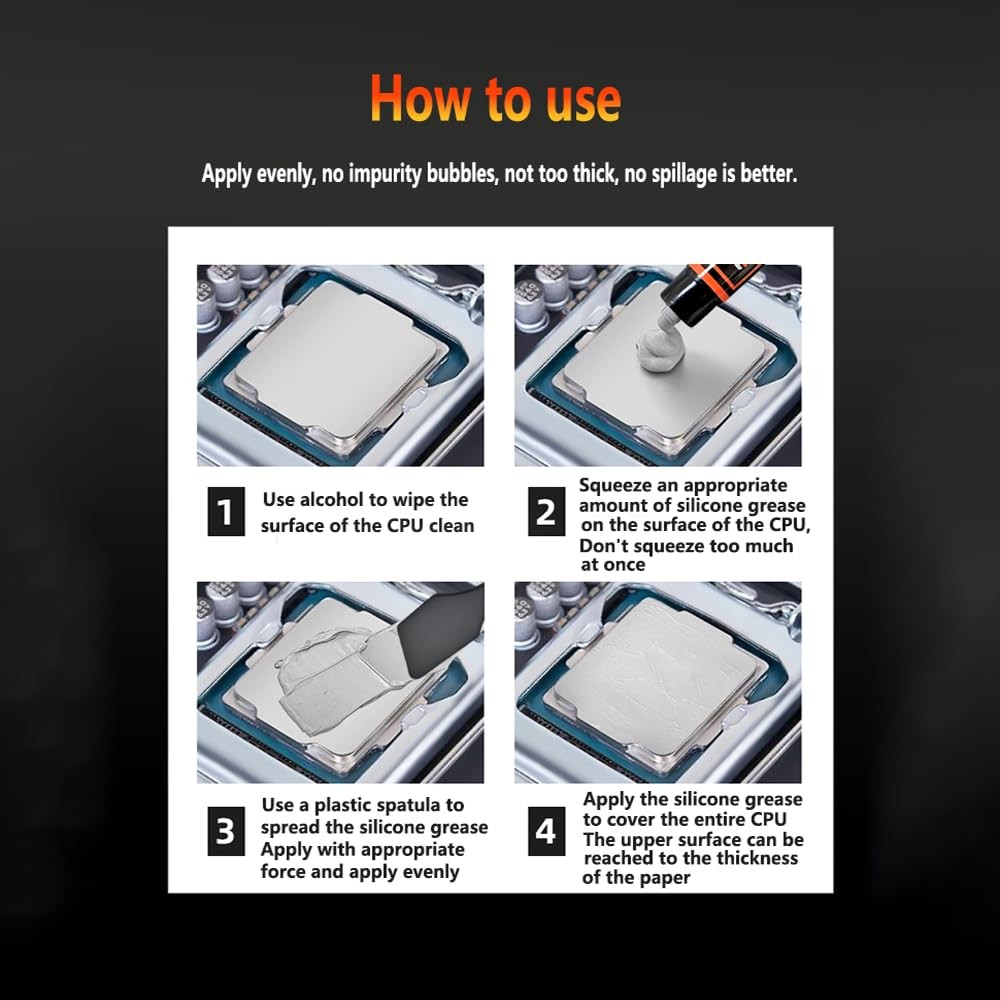 How to use

Apply evenly, no impurity bubbles, not too thick, no spillage is better.

1 Use alcohol to wipe the surface of the CPU clean

2 Squeeze an appropriate amount of silicone grease on the surface of the CPU, Don't squeeze too much at once

3 Use a plastic spatula to spread the silicone grease Apply with appropriate force and apply evenly

4 Apply the silicone grease to cover the entire CPU The upper surface can be reached to the thickness of the paper