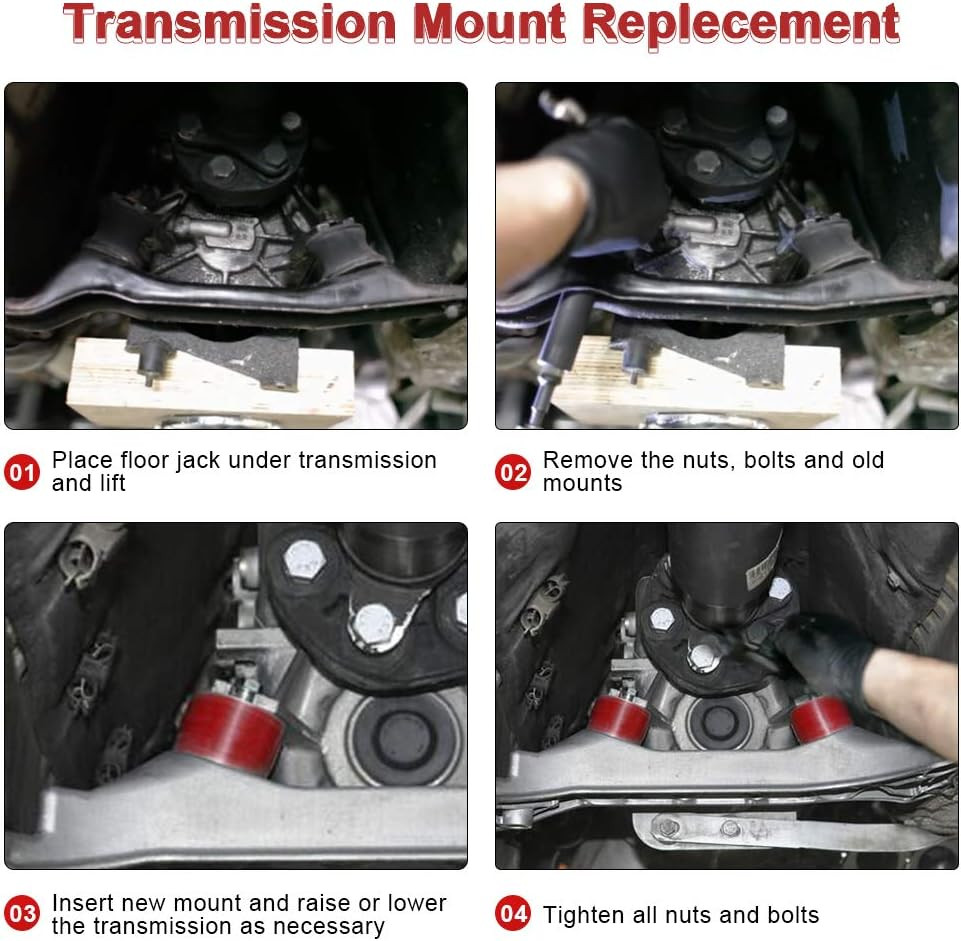 Transmission Mount Replecement

01 Place floor jack under transmission and lift

02 Remove the nuts, bolts and old mounts

03 Insert new mount and raise or lower the transmission as necessary

04 Tighten all nuts and bolts