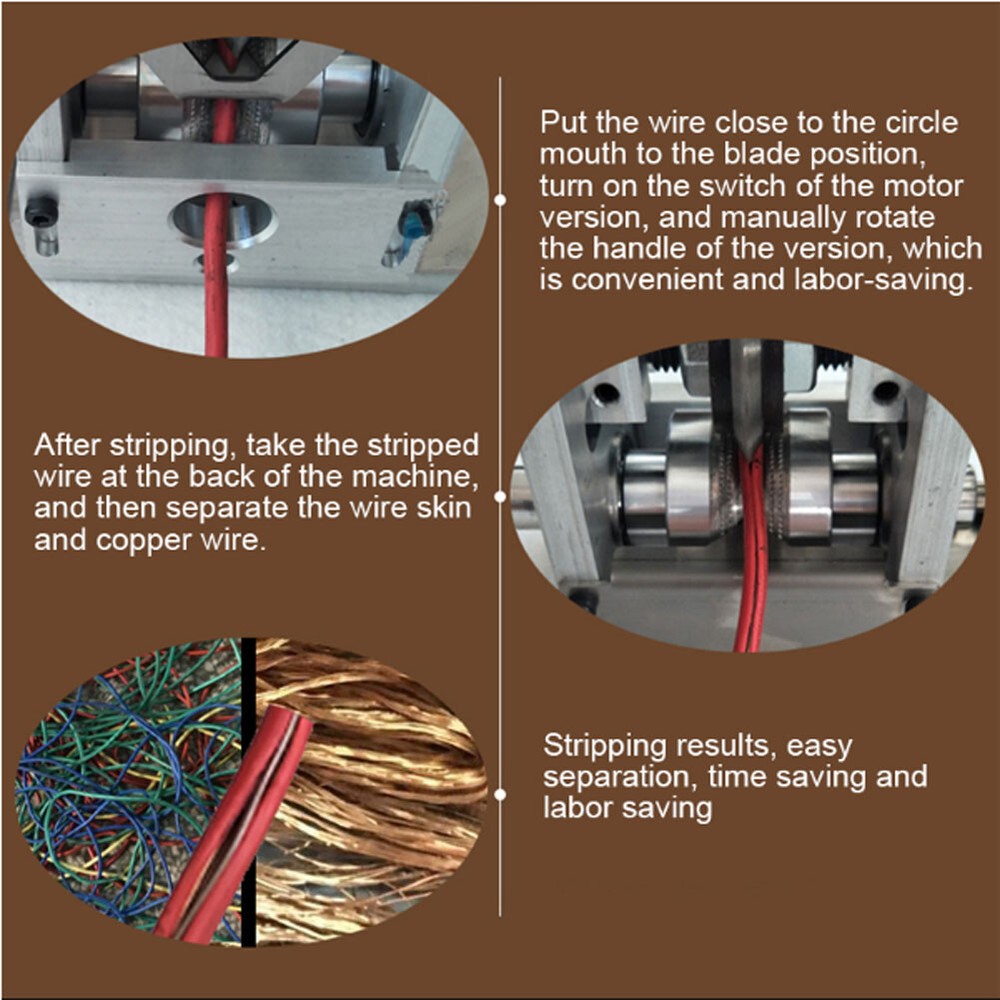 Put the wire close to the circle mouth to the blade position, turn on the switch of the motor version, and manually rotate the handle of the version, which is convenient and labor-saving.

After stripping, take the stripped wire at the back of the machine, and then separate the wire skin and copper wire.

Stripping results, easy separation, time saving and labor saving