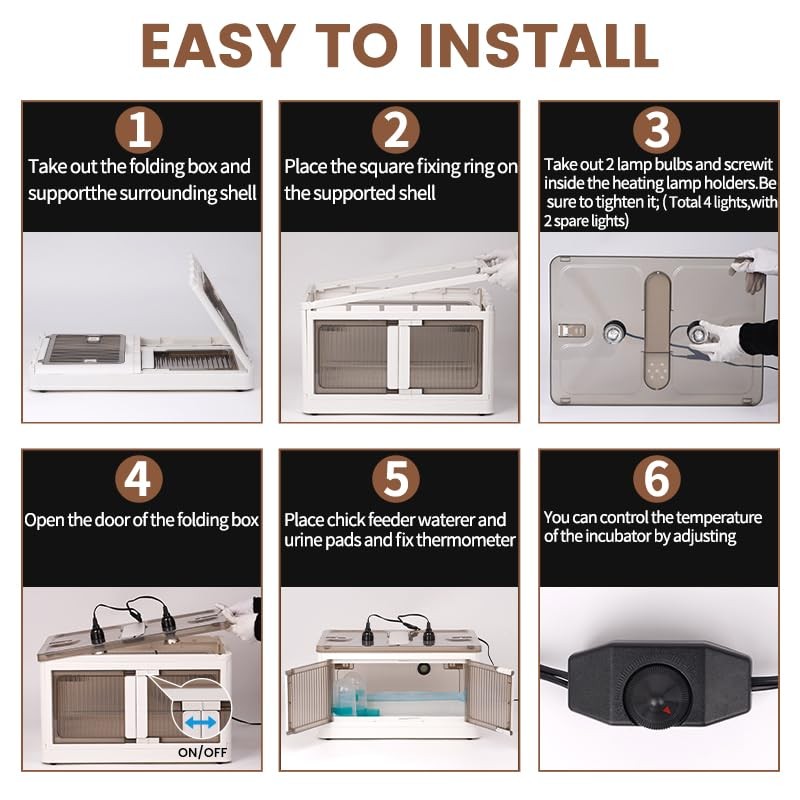 EASY TO INSTALL

1
Take out the folding box and supportthe surrounding shell

2
Place the square fixing ring on the supported shell

3
Take out 2 lamp bulbs and screwit inside the heating lamp holders.Be sure to tighten it; ( Total 4 lights,with 2 spare lights)

4
Open the door of the folding box

ON/OFF

5
Place chick feeder waterer and urine pads and fix thermometer

6
You can control the temperature of the incubator by adjusting