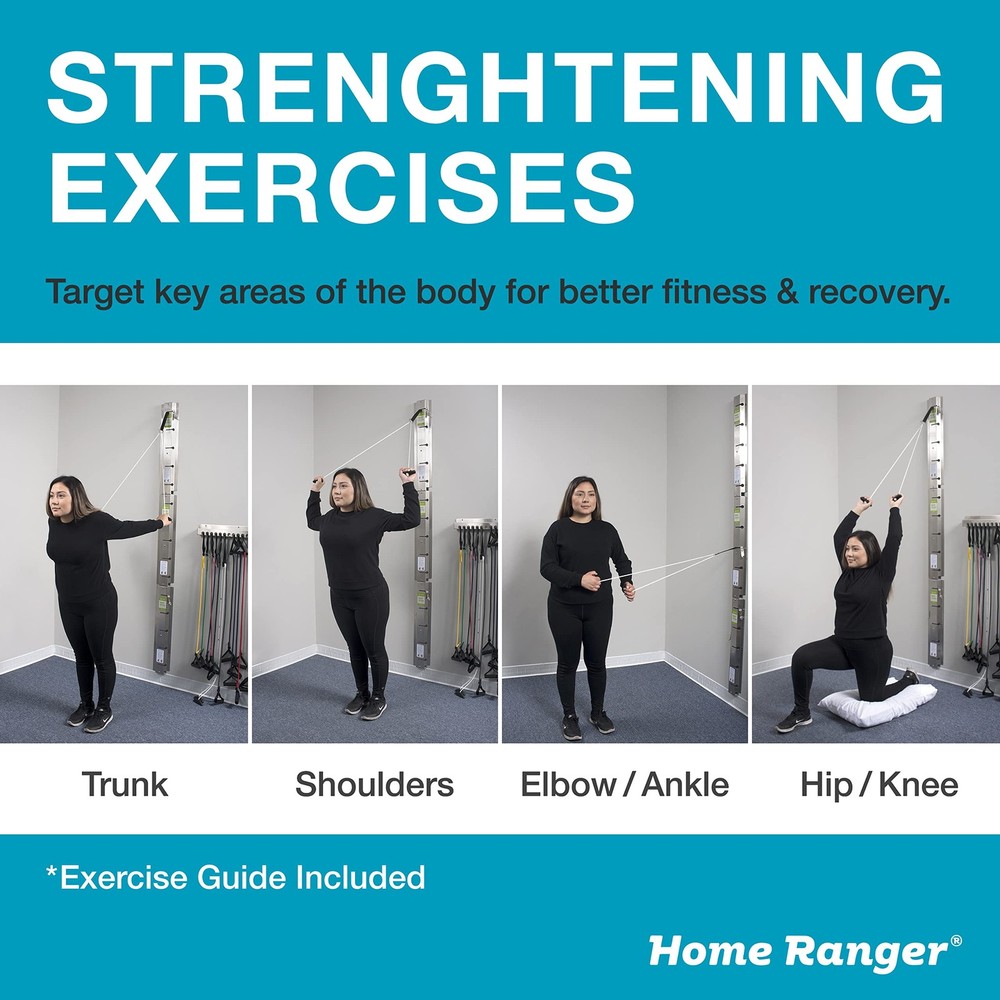 STRENGHTENING EXERCISES

Target key areas of the body for better fitness & recovery.

Trunk

Shoulders

Elbow / Ankle

Hip / Knee

*Exercise Guide Included

Home Ranger®