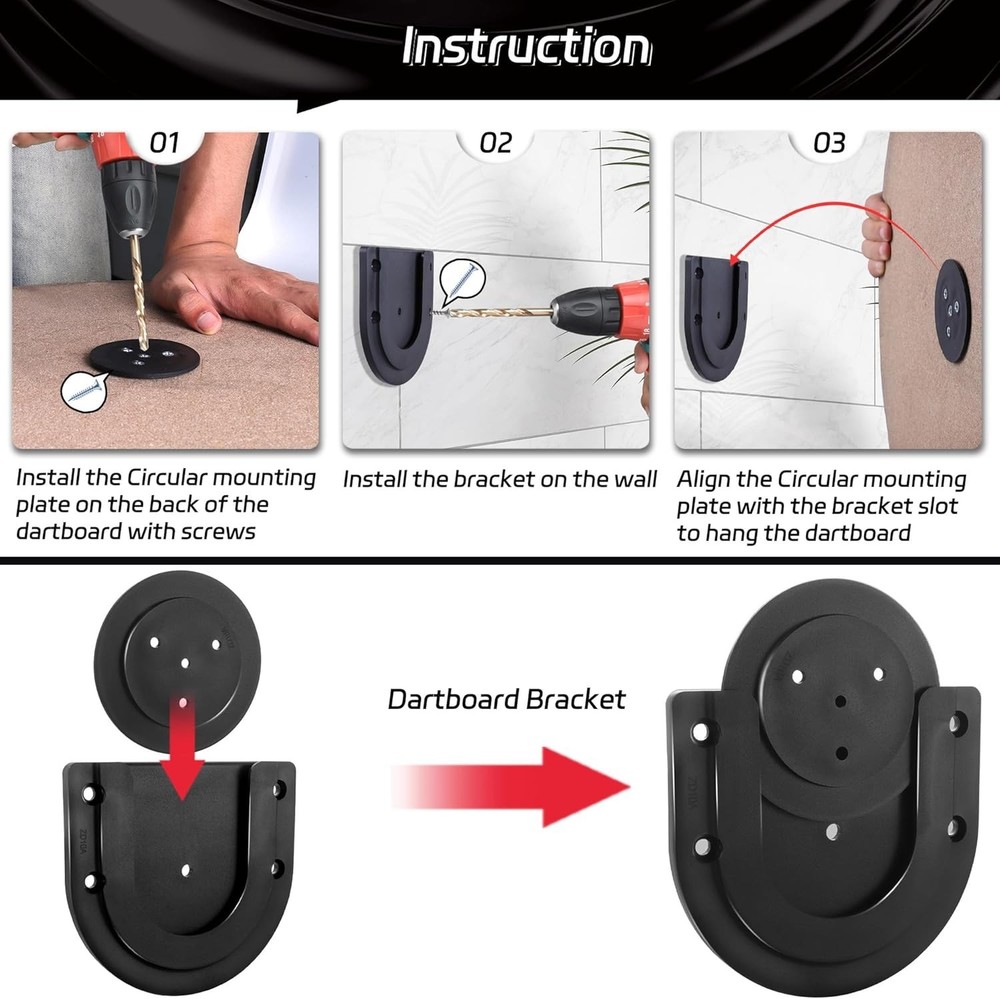 Instruction

01

Install the Circular mounting plate on the back of the dartboard with screws

02

Install the bracket on the wall

03

Align the Circular mounting plate with the bracket slot to hang the dartboard

Dartboard Bracket