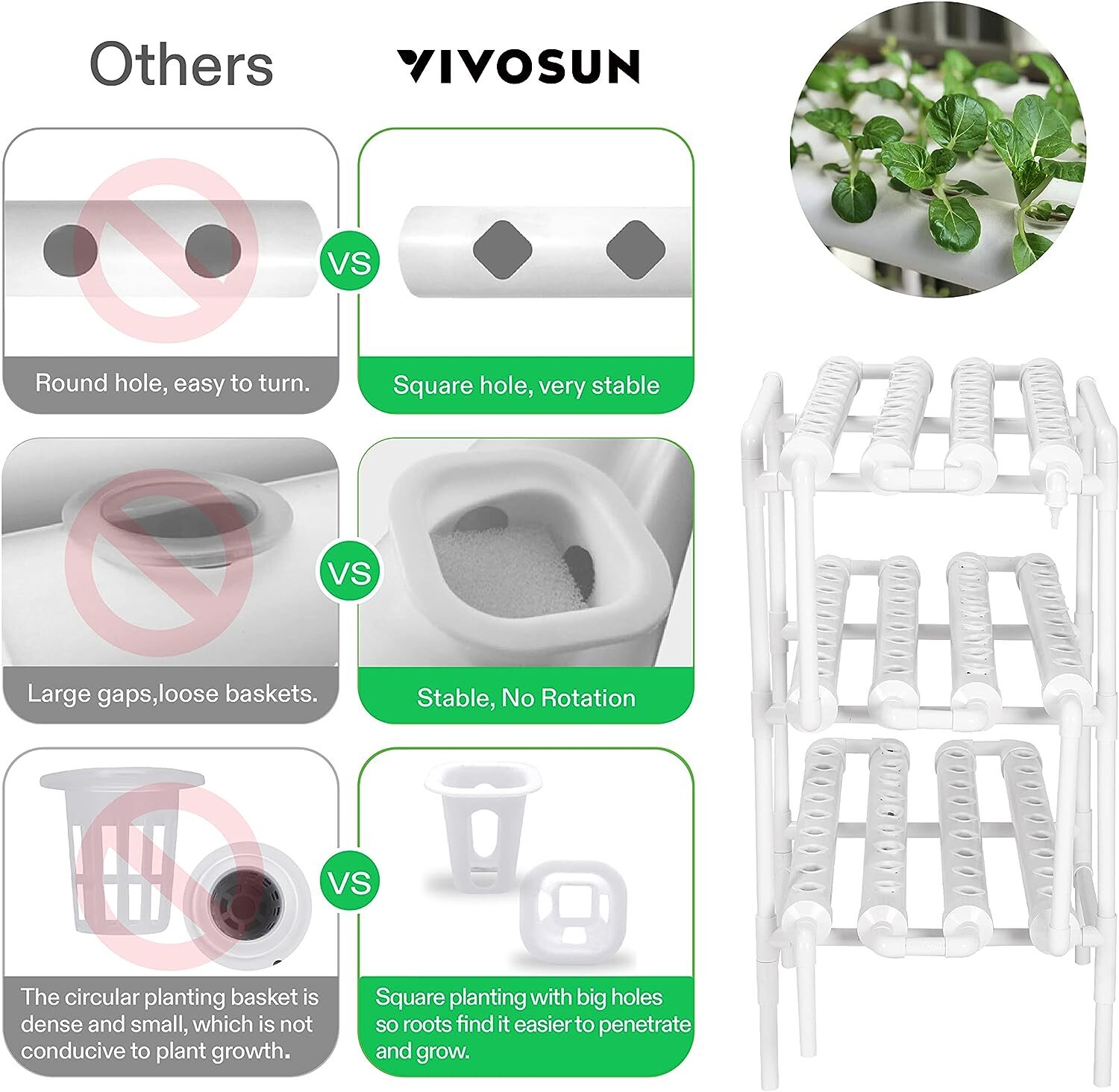 Others

VIVOSUN

VS

Round hole, easy to turn.

Square hole, very stable

VS

Large gaps,loose baskets.

Stable, No Rotation

VS

The circular planting basket is dense and small, which is not conducive to plant growth.

Square planting with big holes so roots find it easier to penetrate and grow.