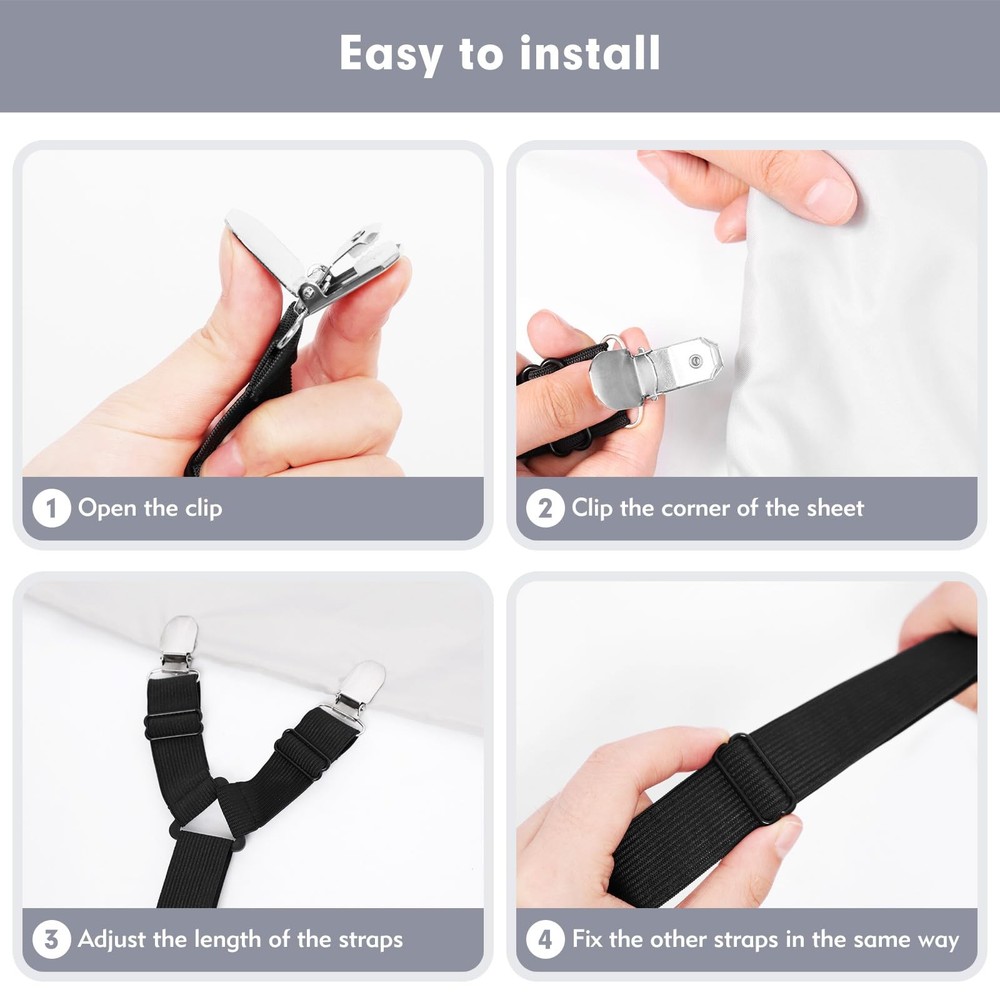 Easy to install

1 Open the clip

2 Clip the corner of the sheet

3 Adjust the length of the straps

4 Fix the other straps in the same way