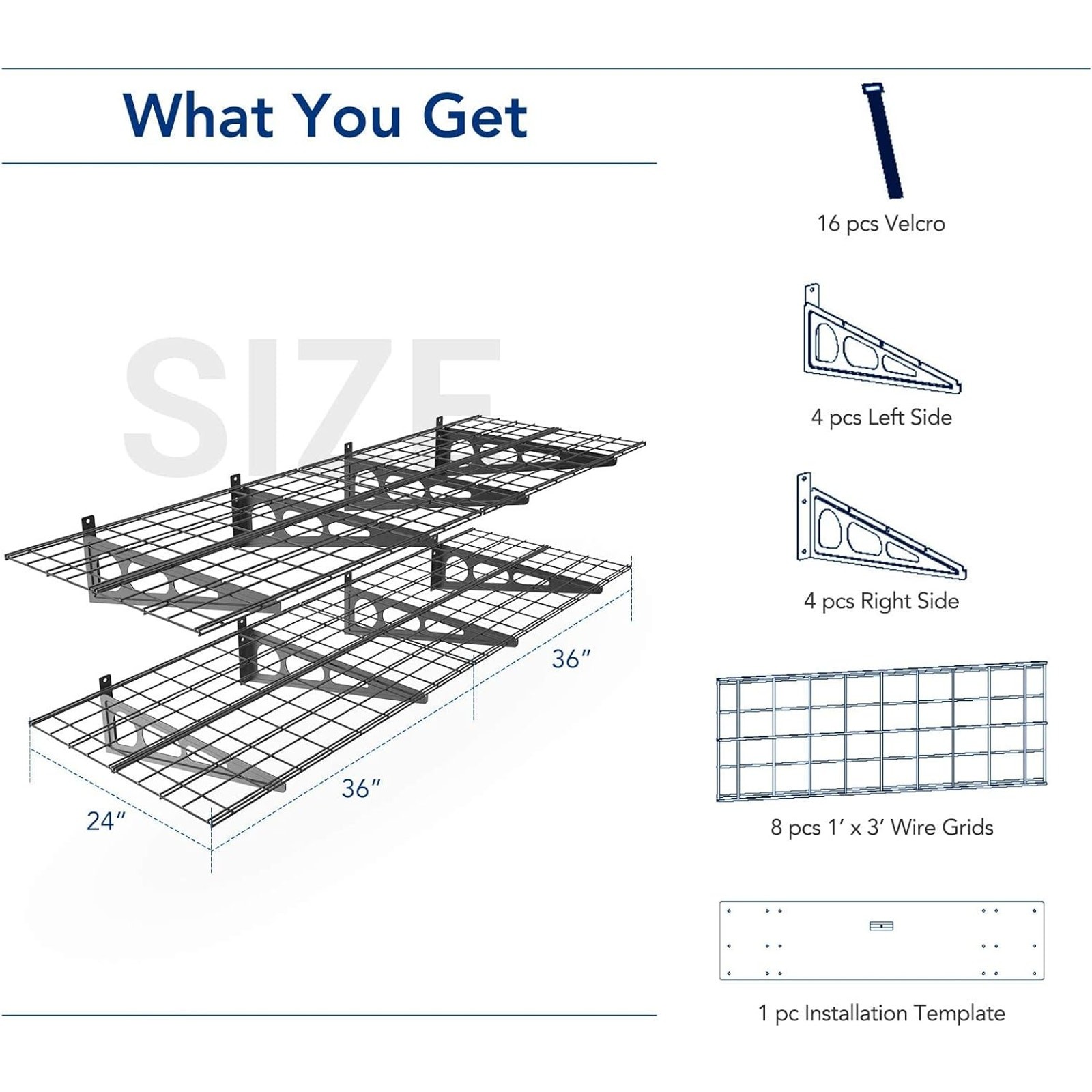 What You Get

SIZE

36″

36″

24″

16 pcs Velcro

4 pcs Left Side

4 pcs Right Side

8 pcs 1′ x 3′ Wire Grids

1 pc Installation Template