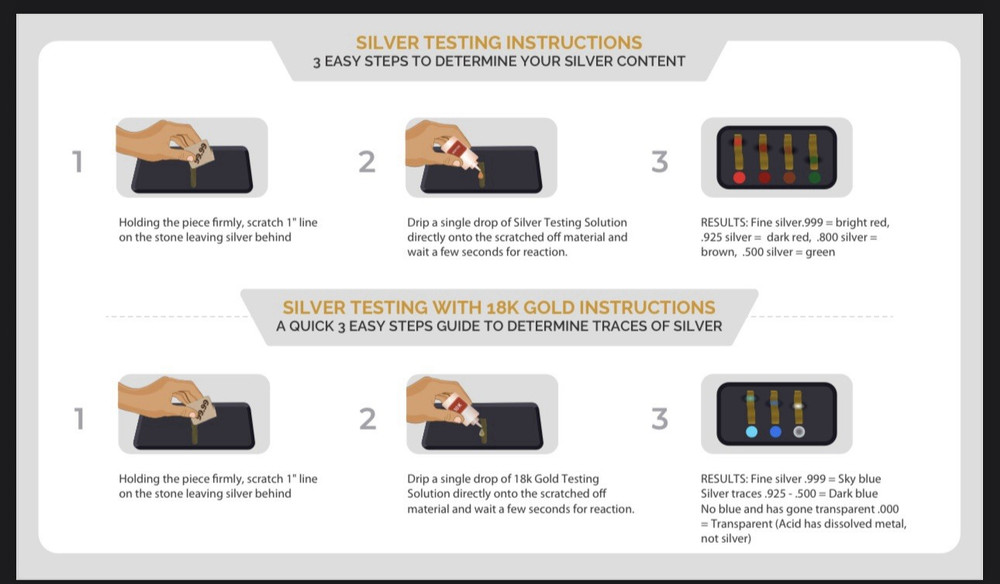 SILVER TESTING INSTRUCTIONS
3 EASY STEPS TO DETERMINE YOUR SILVER CONTENT

1

Holding the piece firmly, scratch 1" line on the stone leaving silver behind

2

Drip a single drop of Silver Testing Solution directly onto the scratched off material and wait a few seconds for reaction.

3

RESULTS: Fine silver.999 = bright red, .925 silver = dark red, .800 silver = brown, .500 silver = green

SILVER TESTING WITH 18K GOLD INSTRUCTIONS
A QUICK 3 EASY STEPS GUIDE TO DETERMINE TRACES OF SILVER

1

Holding the piece firmly, scratch 1" line on the stone leaving silver behind

2

Drip a single drop of 18k Gold Testing Solution directly onto the scratched off material and wait a few seconds for reaction.

3

RESULTS: Fine silver .999 = Sky blue
Silver traces .925 - .500 = Dark blue
No blue and has gone transparent .000 = Transparent (Acid has dissolved metal, not silver)