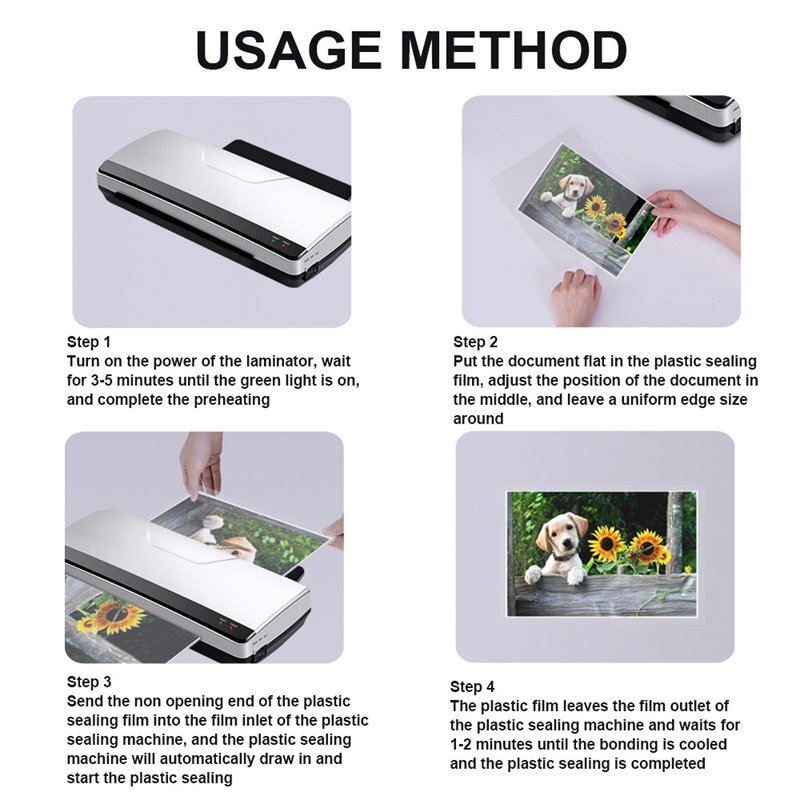 USAGE METHOD

Step 1
Turn on the power of the laminator, wait for 3-5 minutes until the green light is on, and complete the preheating

Step 2
Put the document flat in the plastic sealing film, adjust the position of the document in the middle, and leave a uniform edge size around

Step 3
Send the non opening end of the plastic sealing film into the film inlet of the plastic sealing machine, and the plastic sealing machine will automatically draw in and start the plastic sealing

Step 4
The plastic film leaves the film outlet of the plastic sealing machine and waits for 1-2 minutes until the bonding is cooled and the plastic sealing is completed