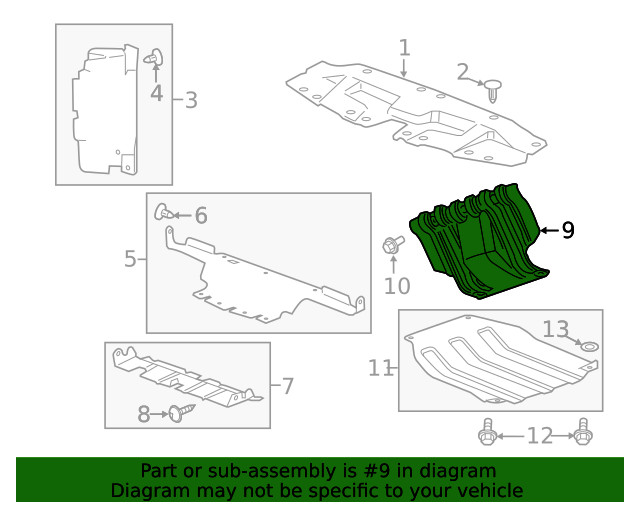 1
2
4
3
6
5
9
10
13
11
7
8
12

Part or sub-assembly is #9 in diagram
Diagram may not be specific to your vehicle