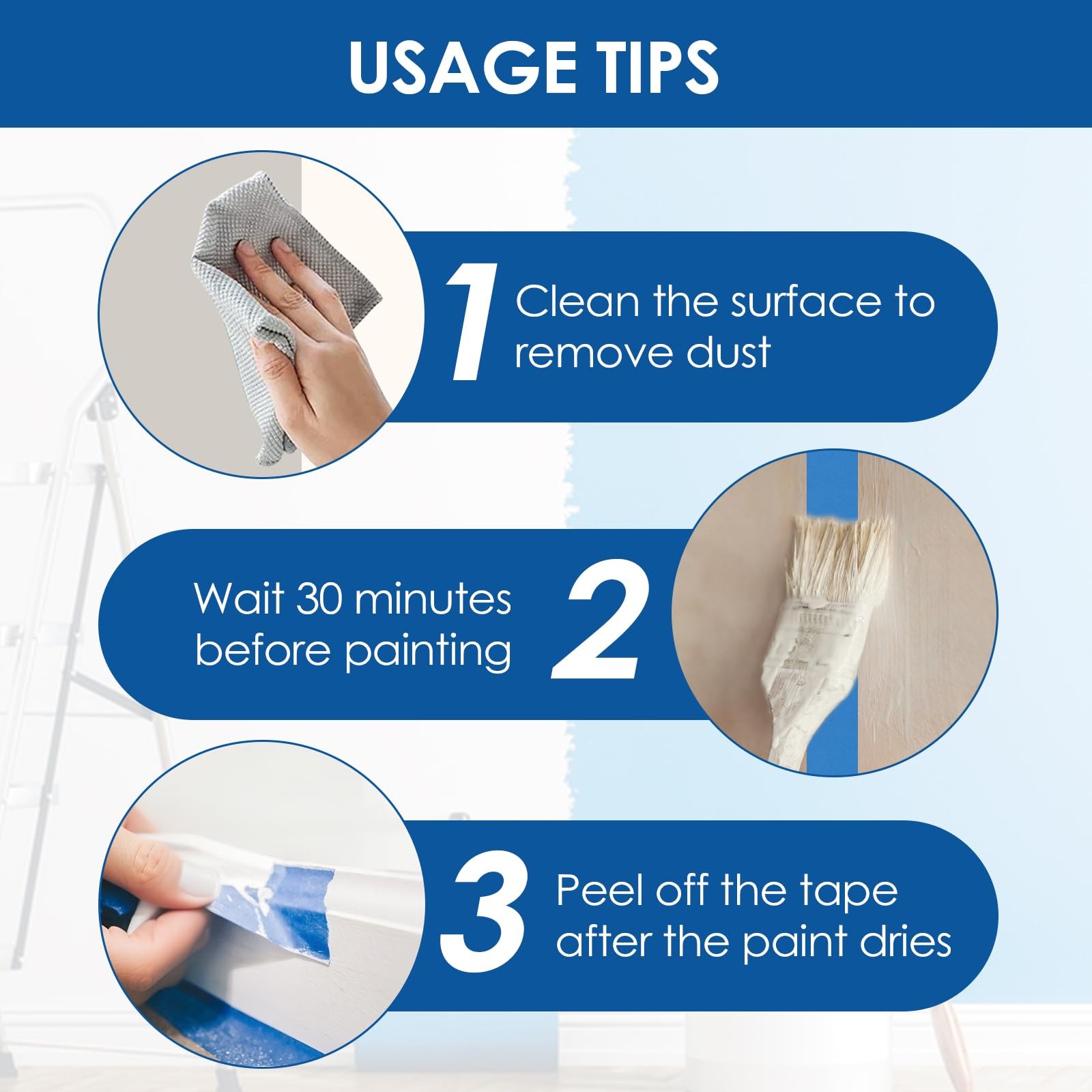 USAGE TIPS

1 Clean the surface to remove dust

Wait 30 minutes before painting 2

3 Peel off the tape after the paint dries