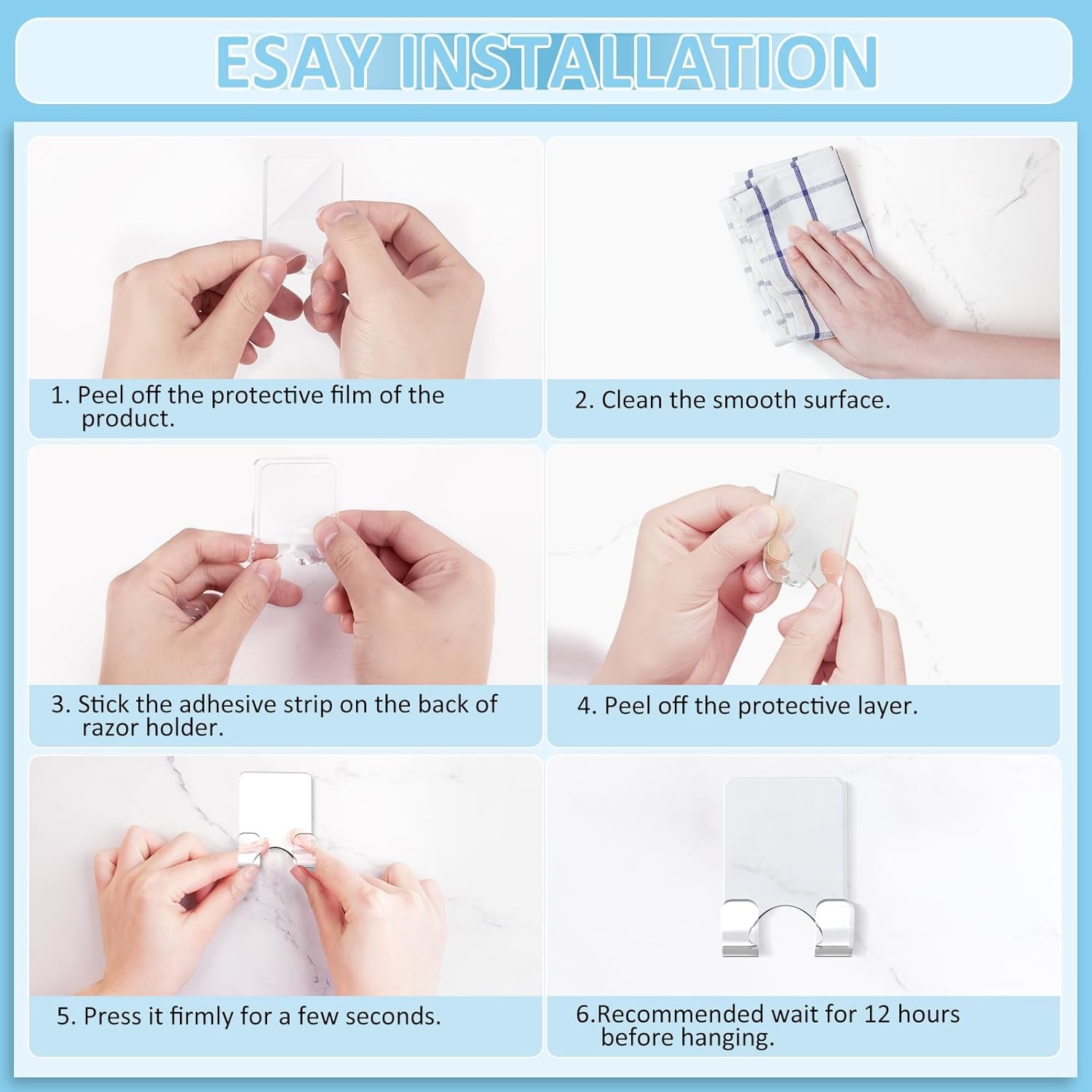 ESAY INSTALLATION

1. Peel off the protective film of the product.

2. Clean the smooth surface.

3. Stick the adhesive strip on the back of razor holder.

4. Peel off the protective layer.

5. Press it firmly for a few seconds.

6.Recommended wait for 12 hours before hanging.