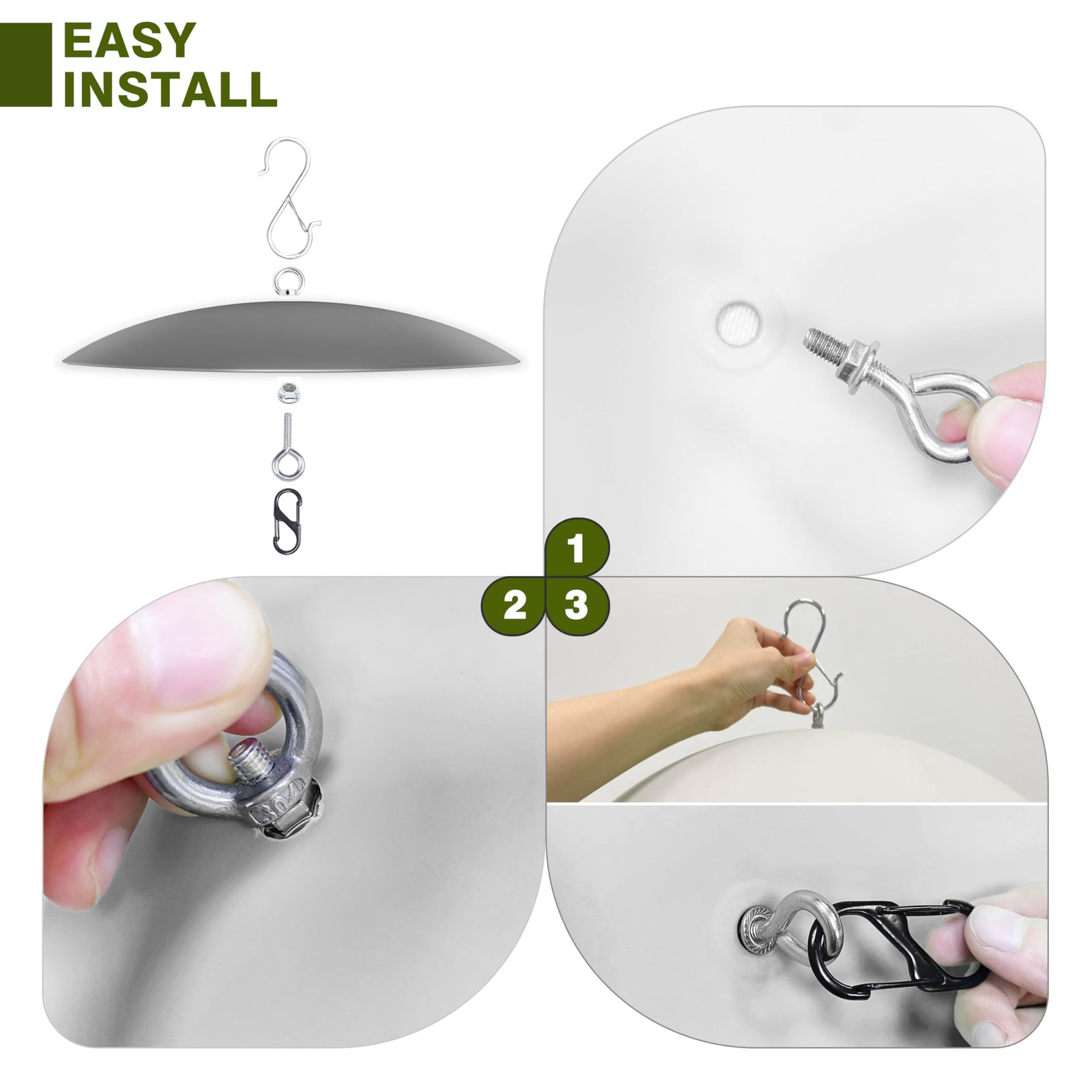 EASY
INSTALL

1

2

3

304