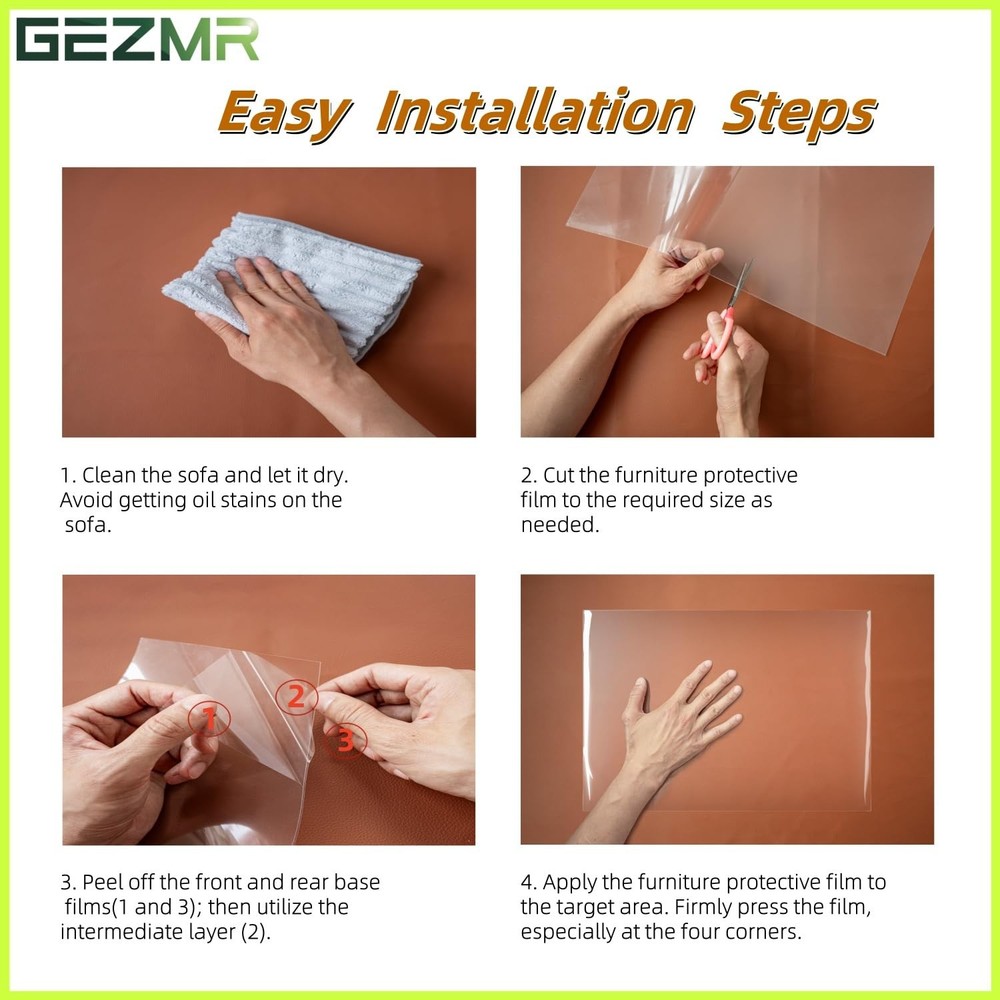 GEZMR

Easy Installation Steps

1. Clean the sofa and let it dry. Avoid getting oil stains on the sofa.

2. Cut the furniture protective film to the required size as needed.

1

2

3

3. Peel off the front and rear base films(1 and 3); then utilize the intermediate layer (2).

4. Apply the furniture protective film to the target area. Firmly press the film, especially at the four corners.