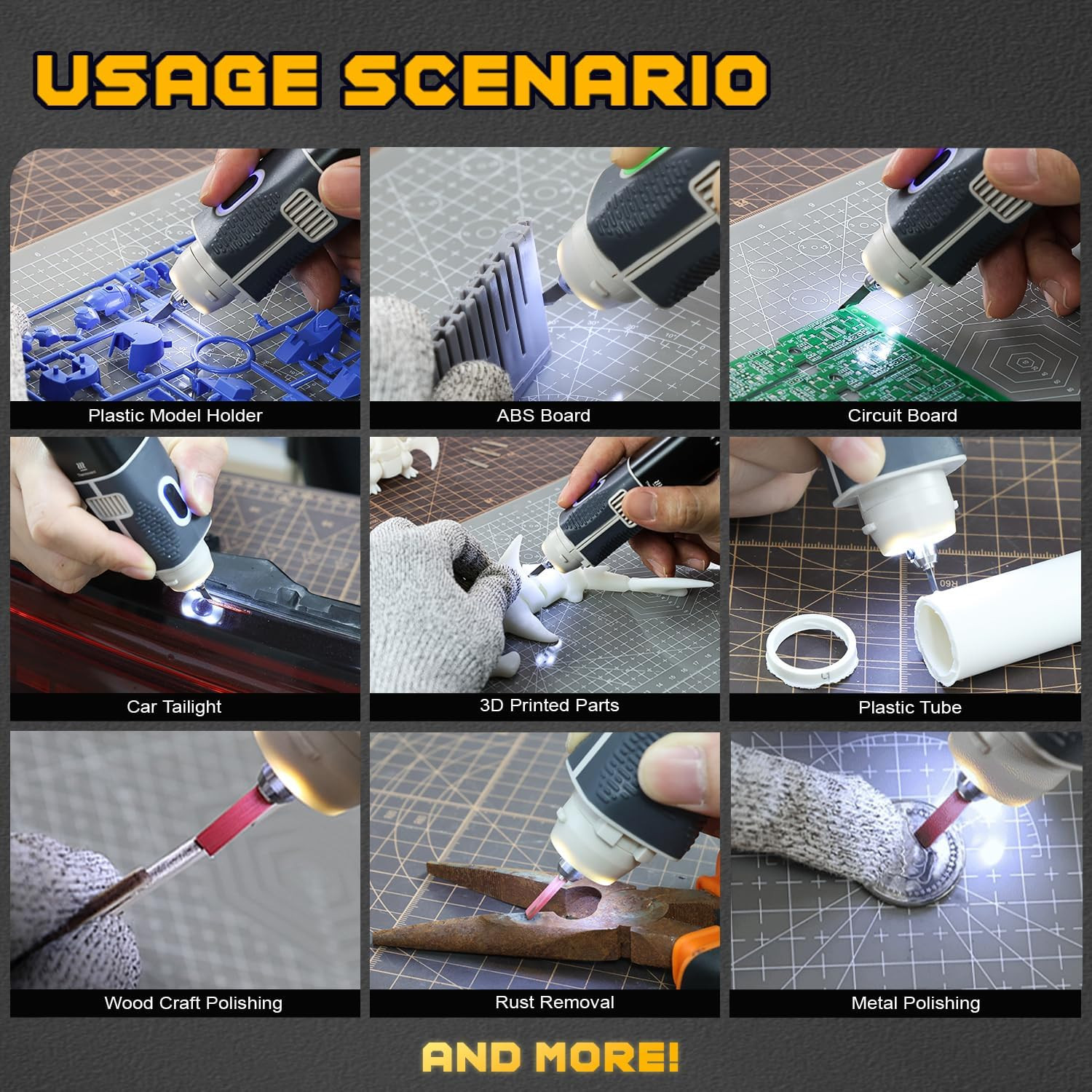 USAGE SCENARIO

Plastic Model Holder

ABS Board

Circuit Board

Car Tailight

3D Printed Parts

Plastic Tube

Wood Craft Polishing

Rust Removal

Metal Polishing

AND MORE!