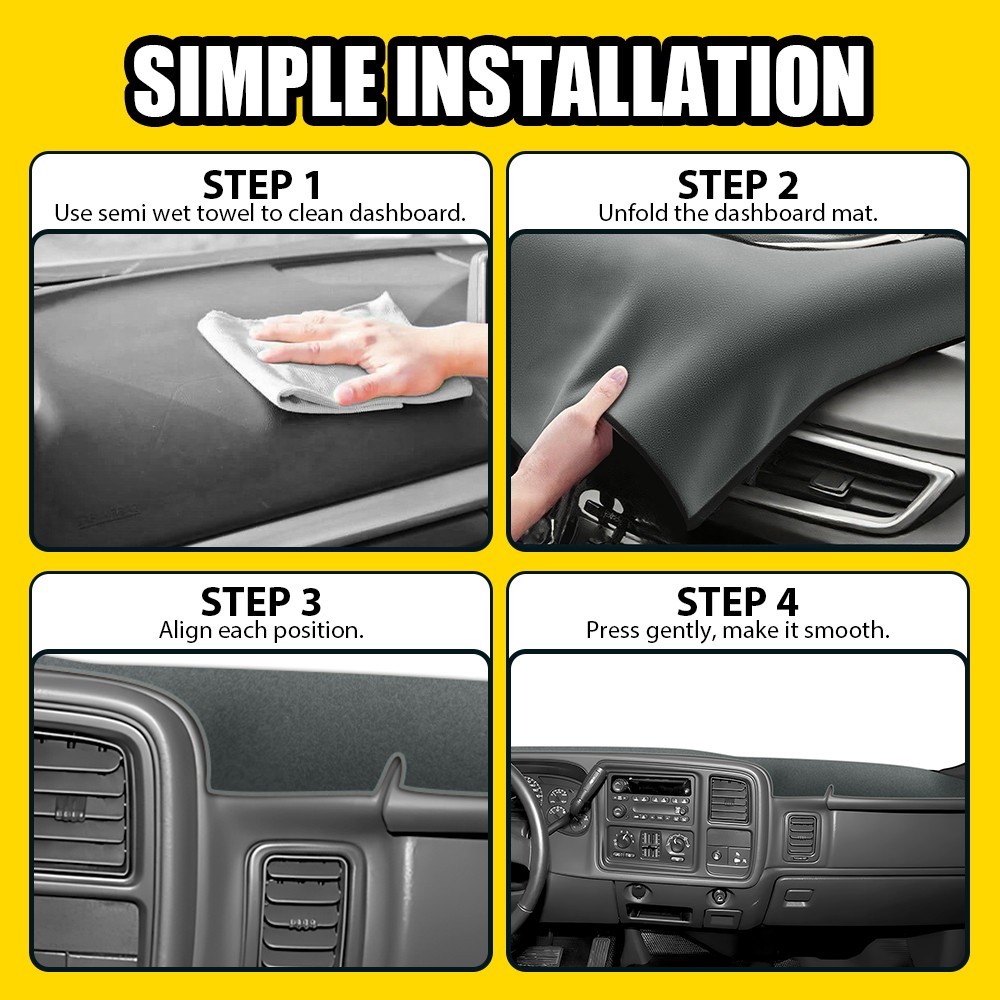 SIMPLE INSTALLATION

STEP 1
Use semi wet towel to clean dashboard.

STEP 2
Unfold the dashboard mat.

STEP 3
Align each position.

STEP 4
Press gently, make it smooth.