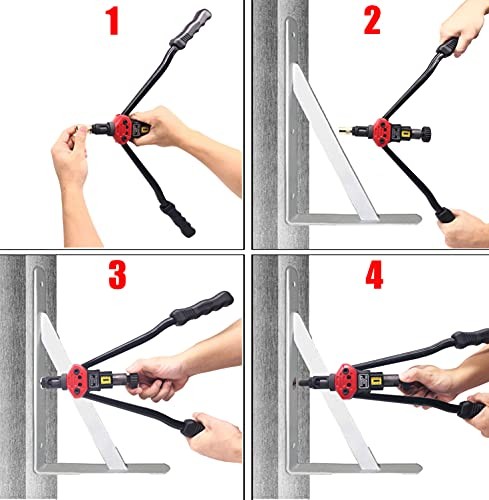 1

2

3

4