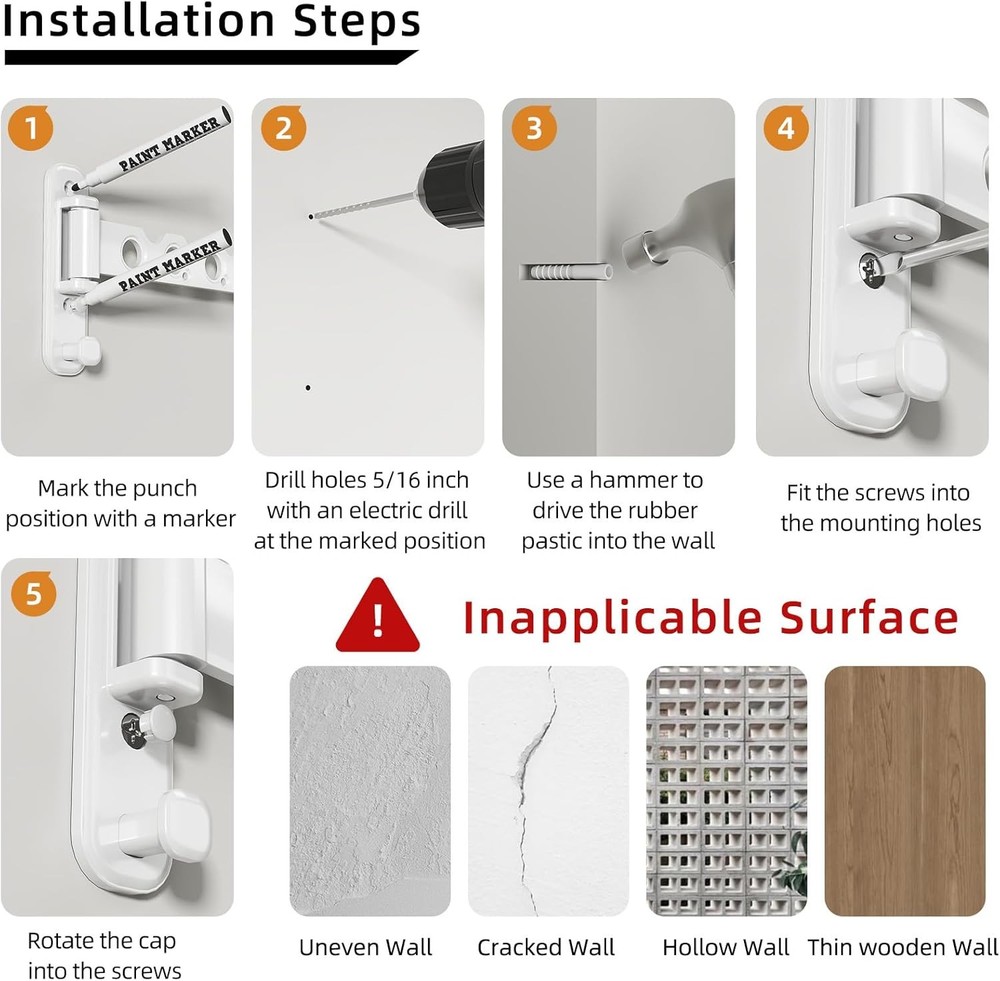 Installation Steps

1

PAINT MARKER

PAINT MARKER

Mark the punch position with a marker

2

Drill holes 5/16 inch with an electric drill at the marked position

3

Use a hammer to drive the rubber pastic into the wall

4

Fit the screws into the mounting holes

5

Rotate the cap into the screws

!

Inapplicable Surface

Uneven Wall

Cracked Wall

Hollow Wall

Thin wooden Wall