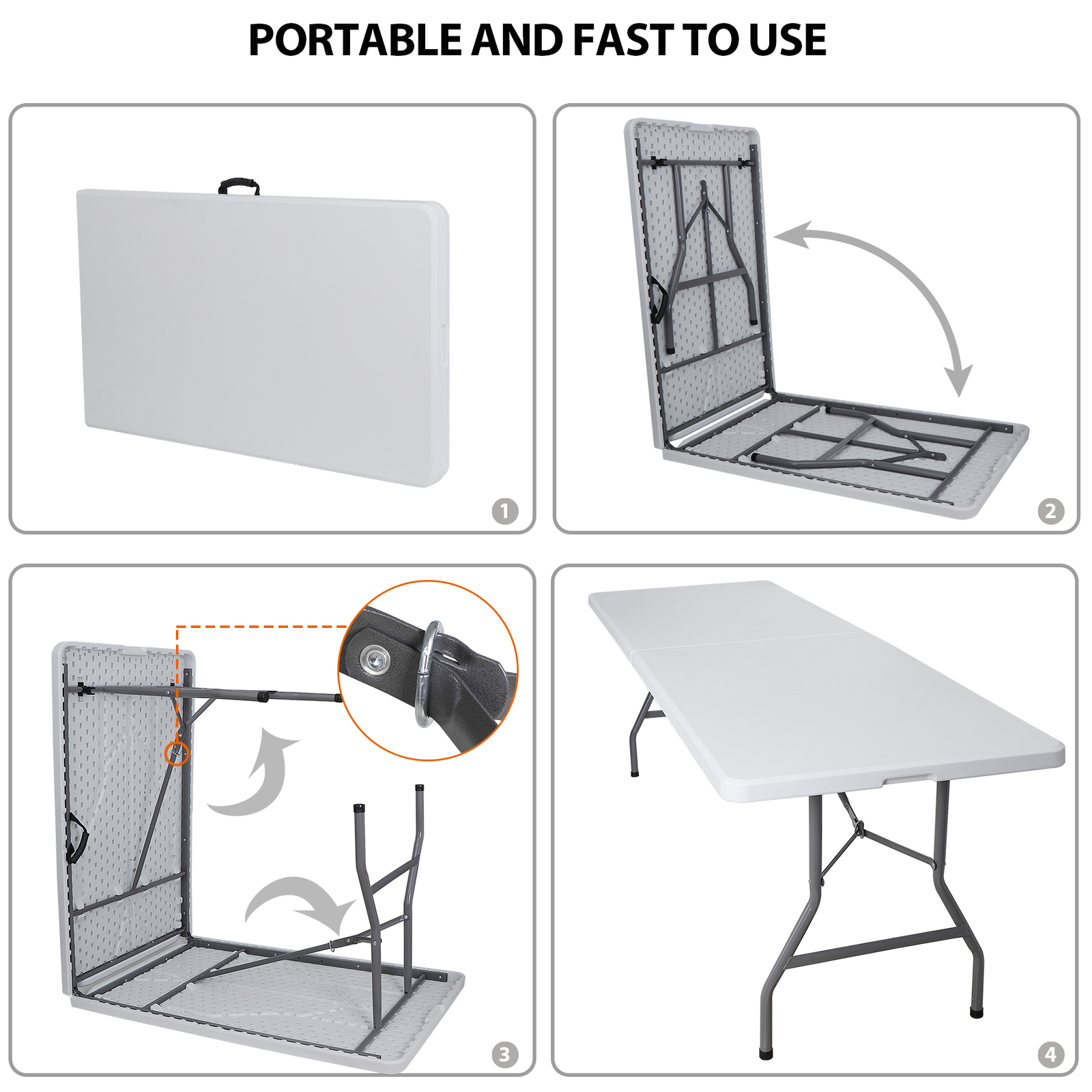 PORTABLE AND FAST TO USE

1

2

3

4