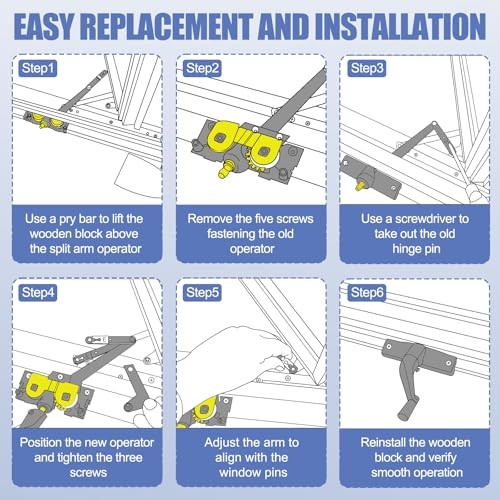 EASY REPLACEMENT AND INSTALLATION

Step1

Use a pry bar to lift the wooden block above the split arm operator

Step2

Remove the five screws fastening the old operator

Step3

Use a screwdriver to take out the old hinge pin

Step4

Position the new operator and tighten the three screws

Step5

Adjust the arm to align with the window pins

Step6

Reinstall the wooden block and verify smooth operation