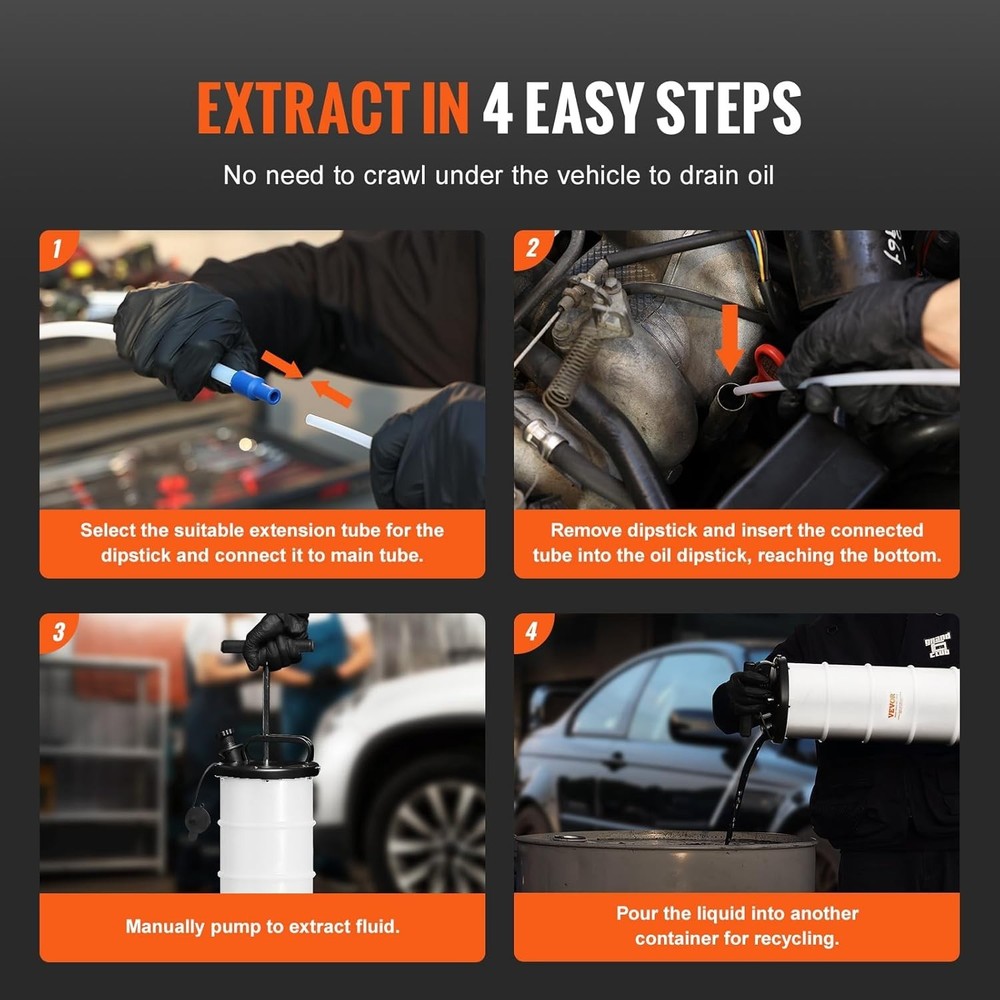 EXTRACT IN 4 EASY STEPS

No need to crawl under the vehicle to drain oil

1

Select the suitable extension tube for the dipstick and connect it to main tube.

2

Remove dipstick and insert the connected tube into the oil dipstick, reaching the bottom.

3

Manually pump to extract fluid.

4

VEVOR

Pour the liquid into another container for recycling.