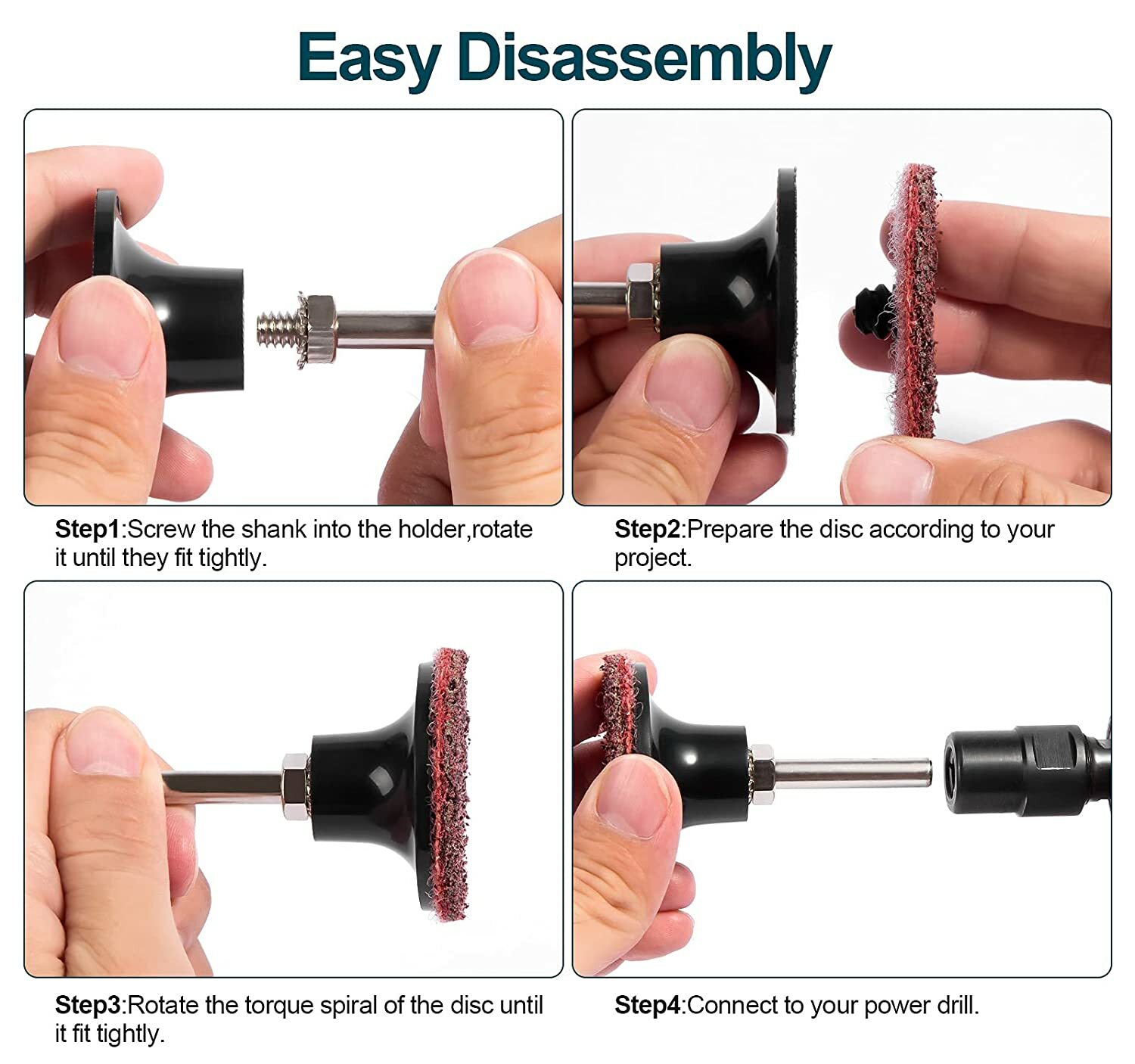 Easy Disassembly

Step1:Screw the shank into the holder,rotate it until they fit tightly.

Step2:Prepare the disc according to your project.

Step3:Rotate the torque spiral of the disc until it fit tightly.

Step4:Connect to your power drill.