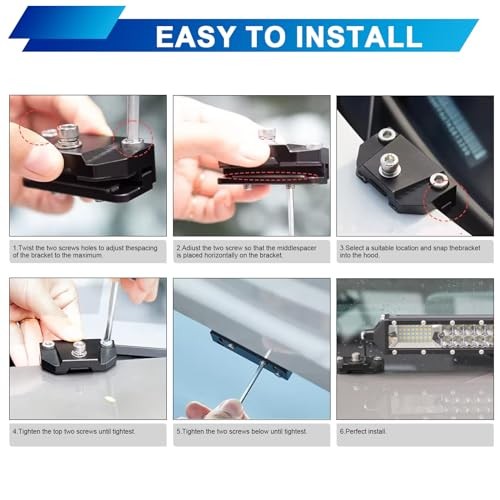 EASY TO INSTALL

1.Twist the two screws holes to adjust thespacing of the bracket to the maximum.

2.Adjust the two screw so that the middlespacer is placed horizontally on the bracket.

3.Select a suitable location and snap thebracket into the hood.

4.Tighten the top two screws until tightest.

5.Tighten the two screws below until tightest.

6.Perfect install.