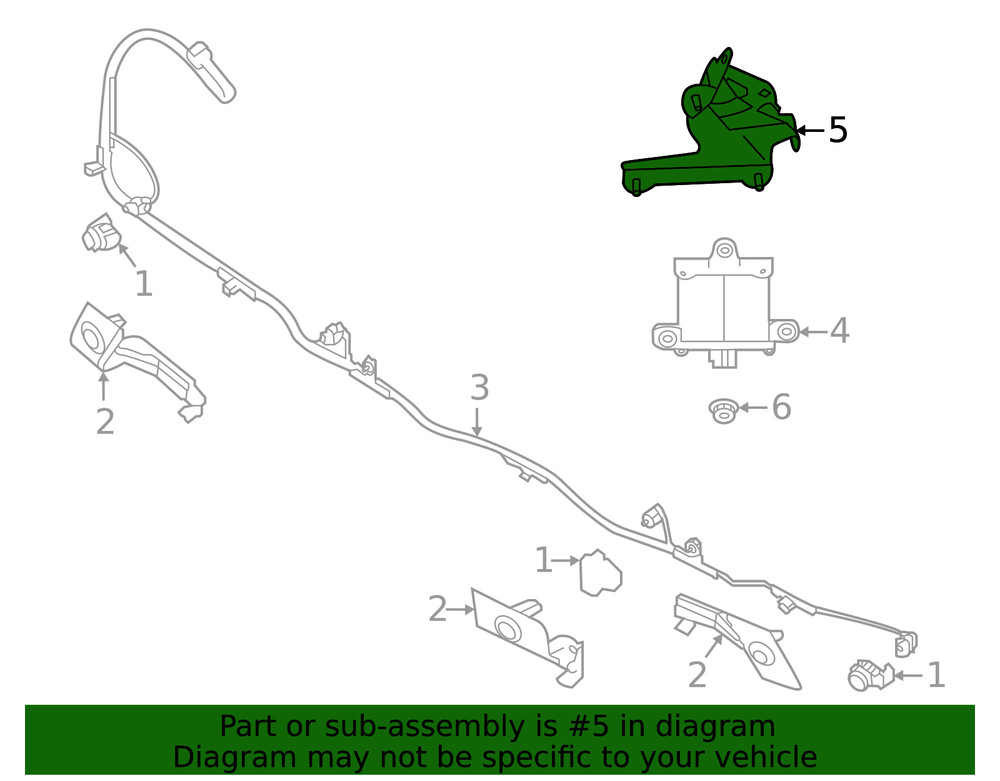 5
1
4
2
3
6
1
2
2
1

Part or sub-assembly is #5 in diagram
Diagram may not be specific to your vehicle