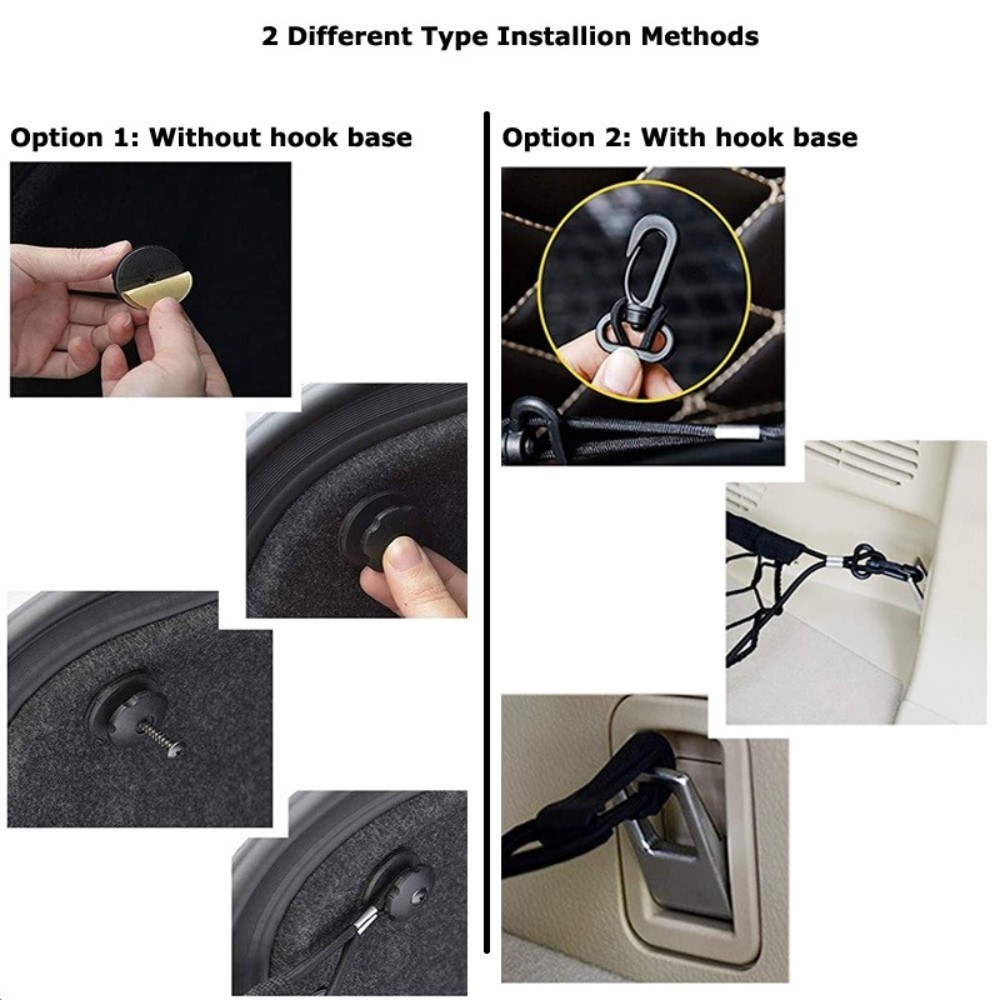 2 Different Type Installion Methods

Option 1: Without hook base

Option 2: With hook base