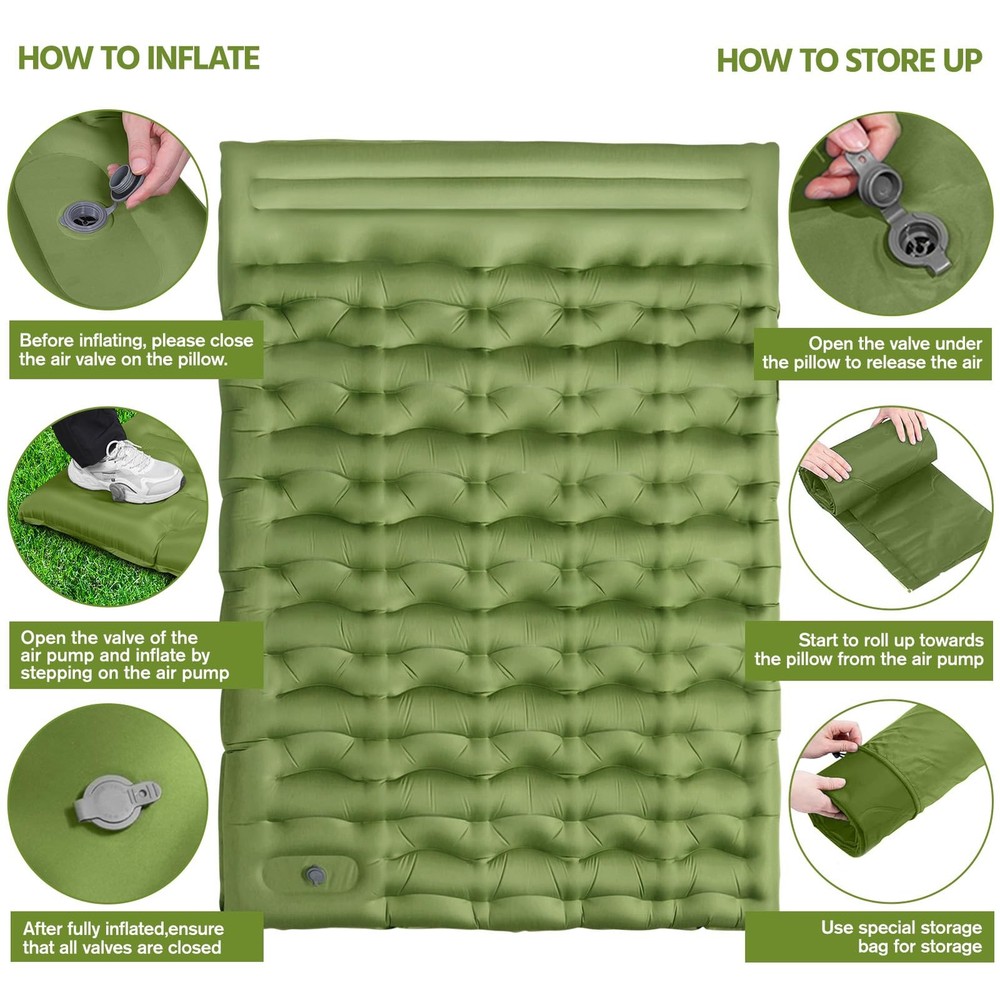 HOW TO INFLATE

Before inflating, please close the air valve on the pillow.

Open the valve of the air pump and inflate by stepping on the air pump

After fully inflated,ensure that all valves are closed

HOW TO STORE UP

Open the valve under the pillow to release the air

Start to roll up towards the pillow from the air pump

Use special storage bag for storage