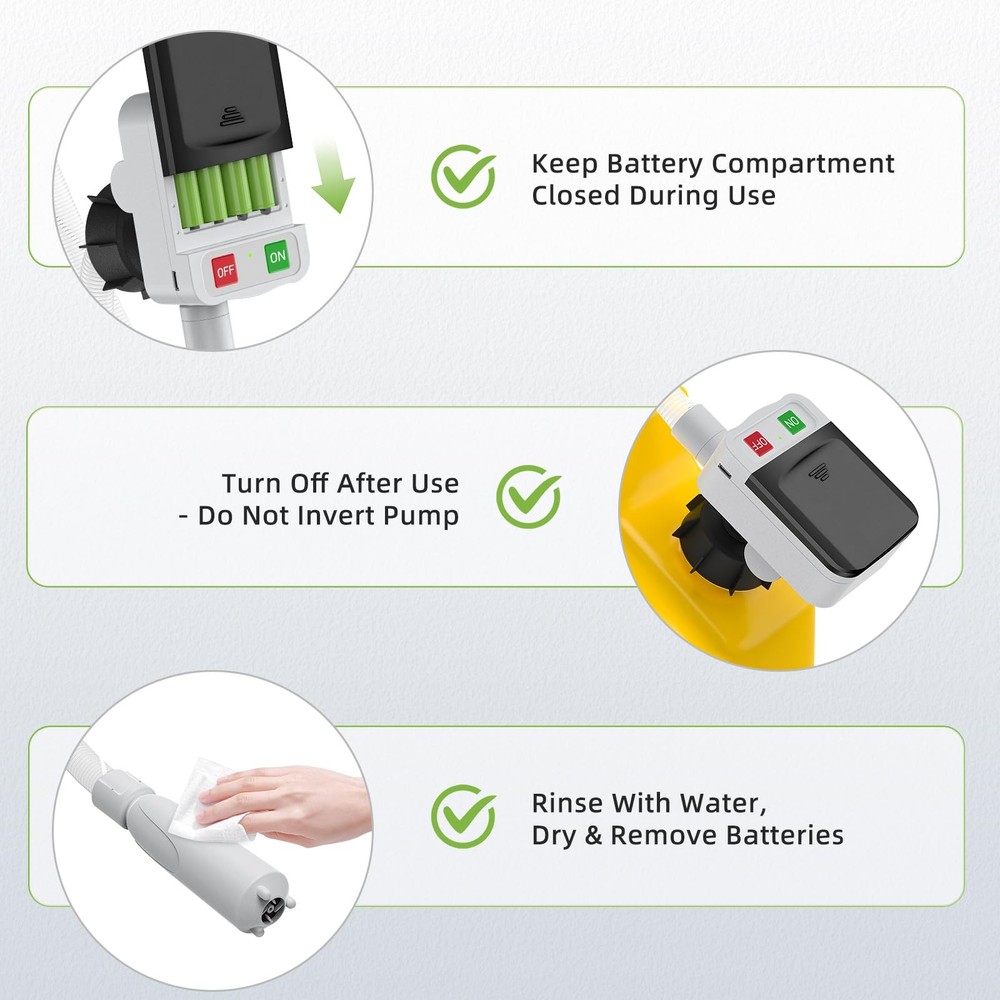 OFF
ON

Keep Battery Compartment Closed During Use

Turn Off After Use
- Do Not Invert Pump

OFF
ON

Rinse With Water,
Dry & Remove Batteries