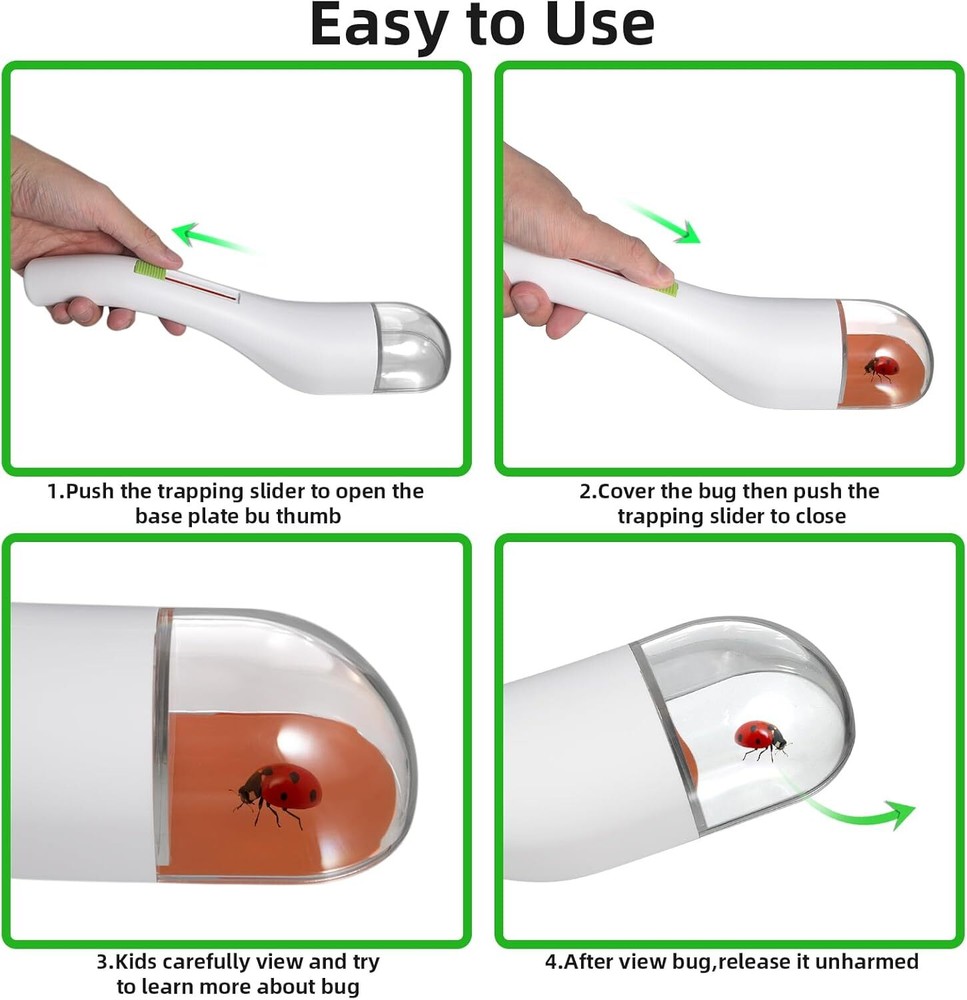 Easy to Use

1.Push the trapping slider to open the base plate bu thumb

2.Cover the bug then push the trapping slider to close

3.Kids carefully view and try to learn more about bug

4.After view bug,release it unharmed