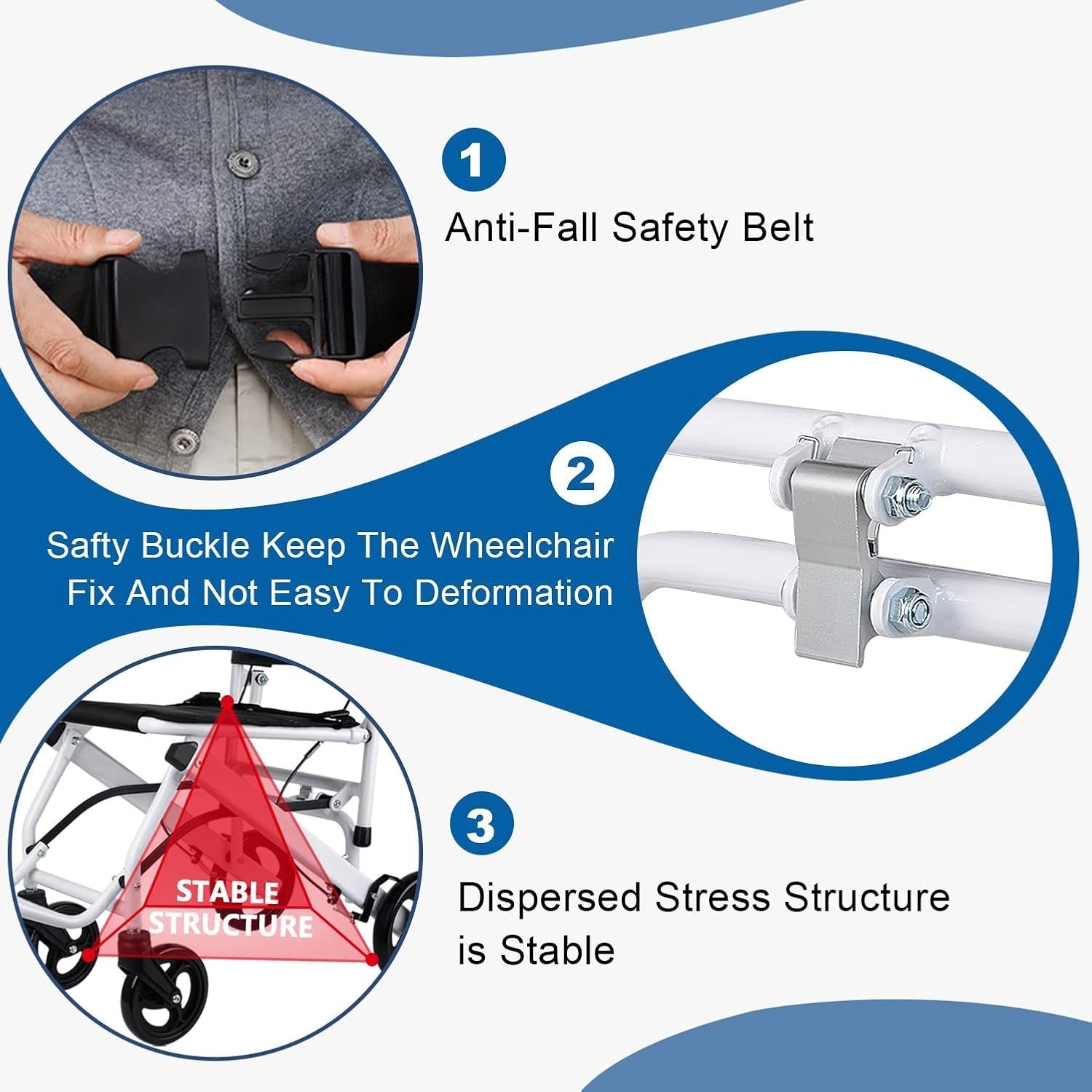 1

Anti-Fall Safety Belt

2

Safty Buckle Keep The Wheelchair Fix And Not Easy To Deformation

STABLE STRUCTURE

3

Dispersed Stress Structure is Stable