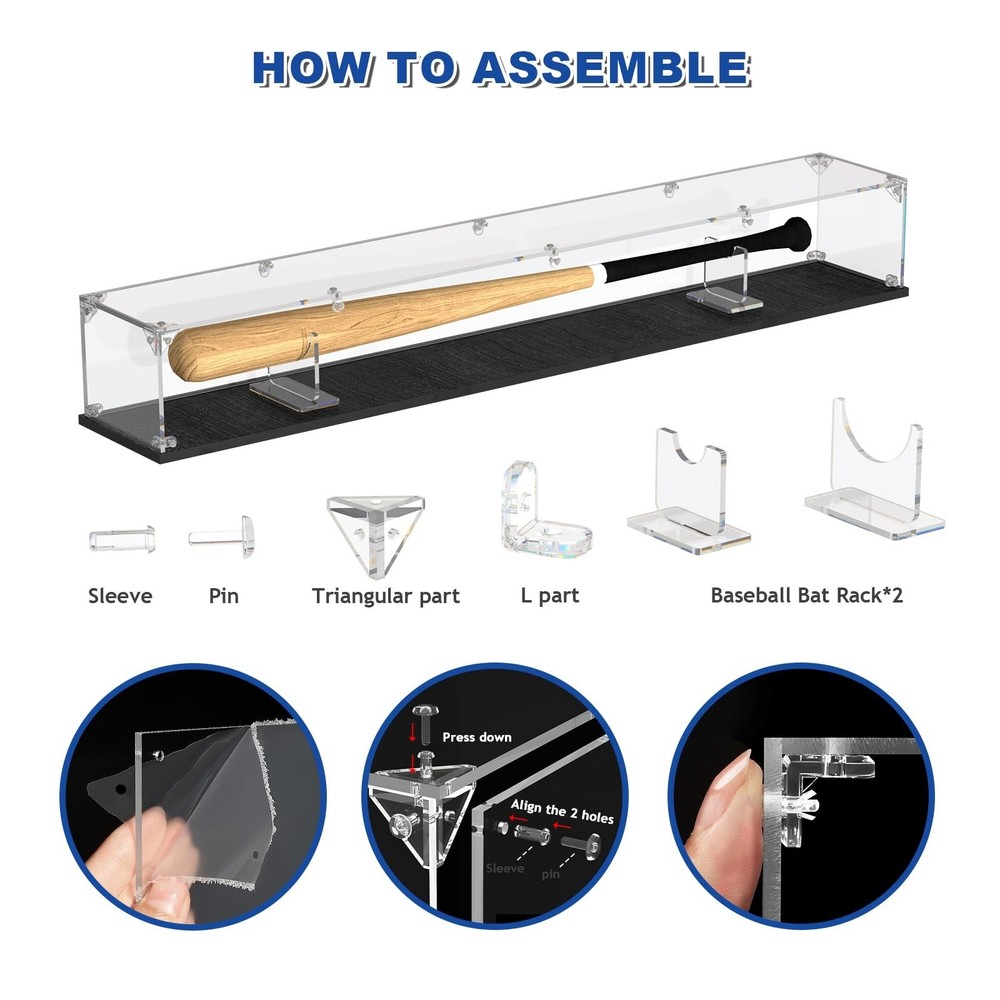 HOW TO ASSEMBLE

Sleeve

Pin

Triangular part

L part

Baseball Bat Rack*2

Press down

Align the 2 holes

Sleeve

pin