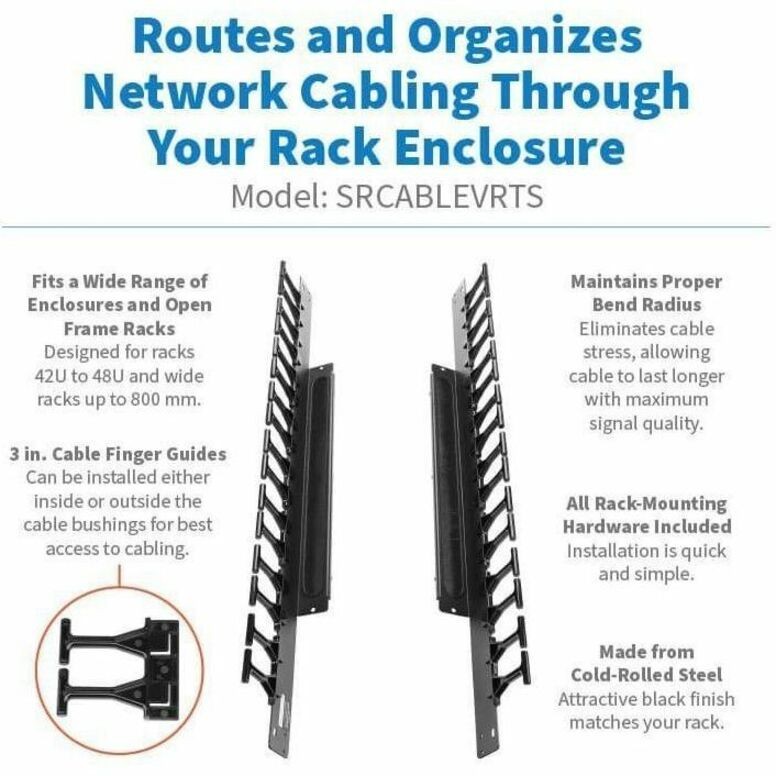 Routes and Organizes Network Cabling Through Your Rack Enclosure

Model: SRCABLEVRTS

Fits a Wide Range of Enclosures and Open Frame Racks
Designed for racks 42U to 48U and wide racks up to 800 mm.

3 in. Cable Finger Guides
Can be installed either inside or outside the cable bushings for best access to cabling.

Maintains Proper Bend Radius
Eliminates cable stress, allowing cable to last longer with maximum signal quality.

All Rack-Mounting Hardware Included
Installation is quick and simple.

Made from Cold-Rolled Steel
Attractive black finish matches your rack.