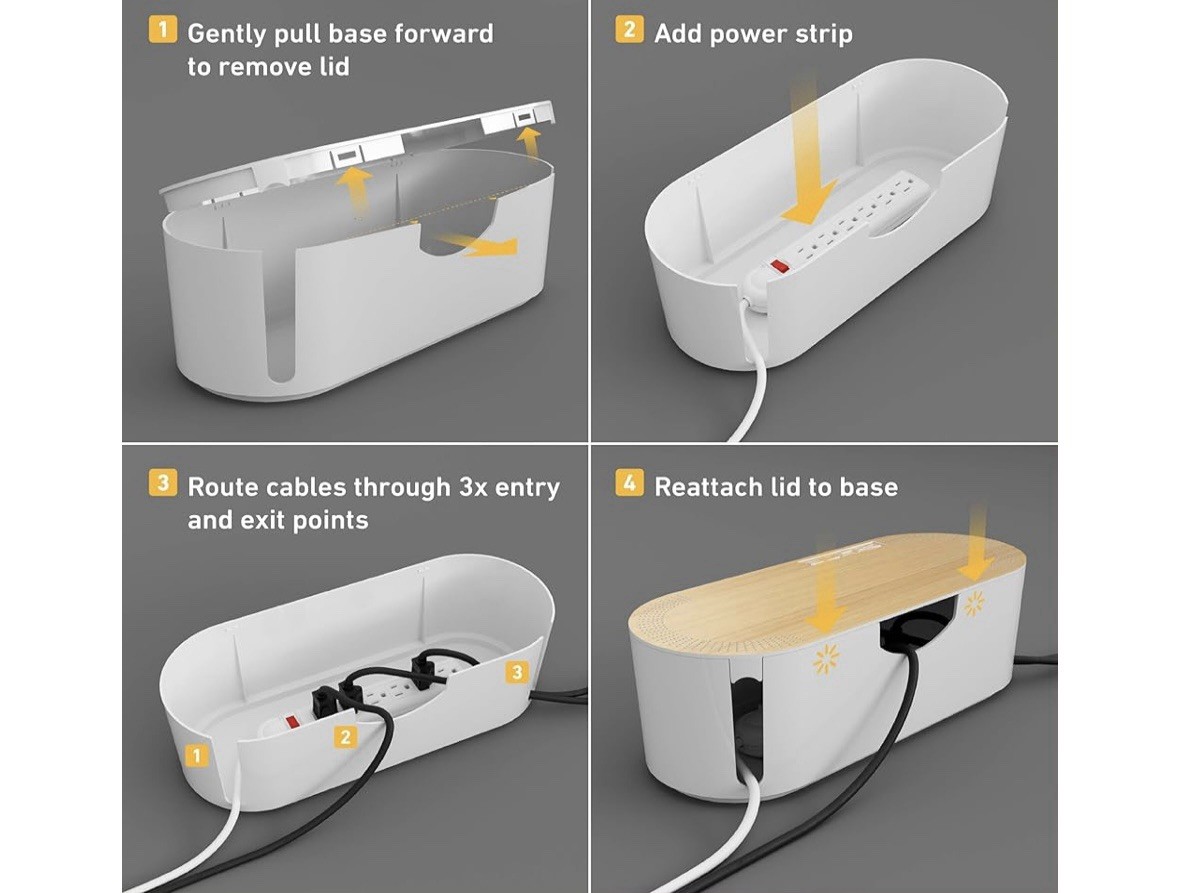 1 Gently pull base forward to remove lid

2 Add power strip

3 Route cables through 3x entry and exit points

1

2

3

4 Reattach lid to base