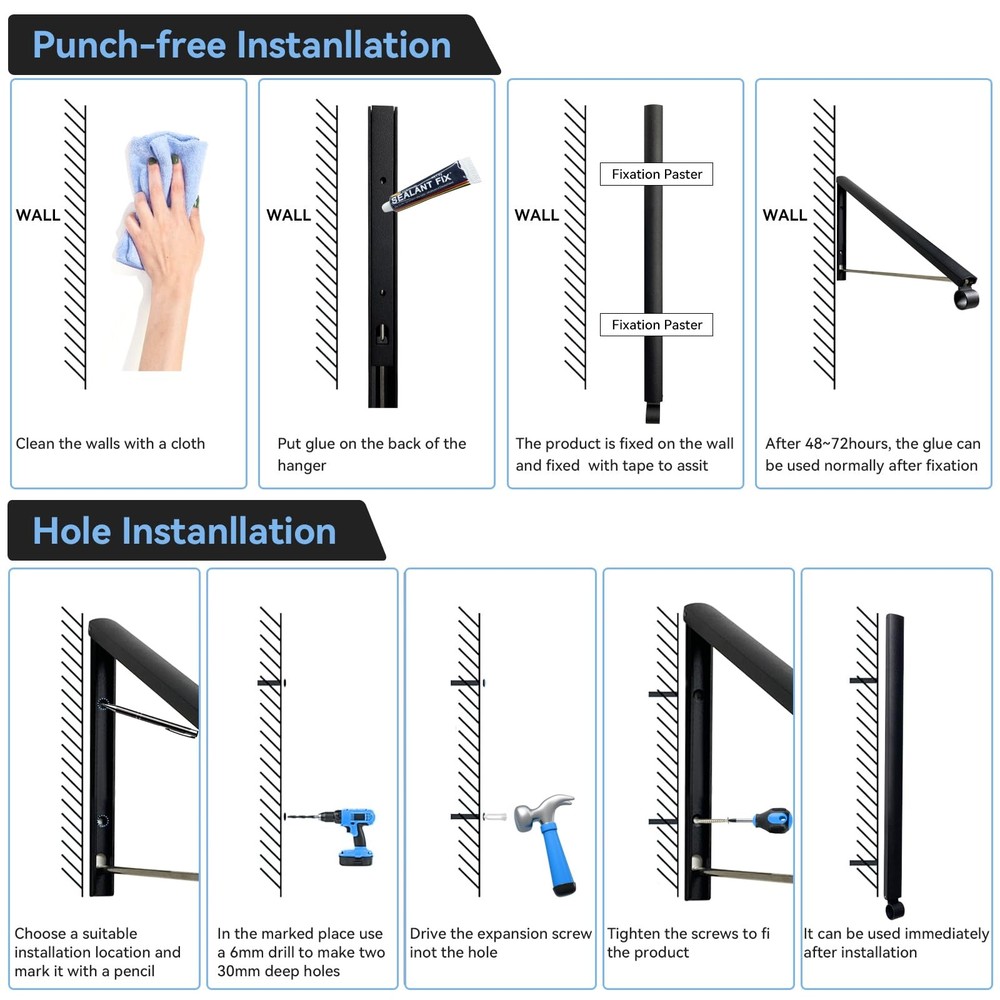 Punch-free Instanllation

WALL

Clean the walls with a cloth

WALL

SEALANT FIX

Put glue on the back of the hanger

WALL

Fixation Paster

Fixation Paster

The product is fixed on the wall and fixed with tape to assit

WALL

After 48~72hours, the glue can be used normally after fixation

Hole Instanllation

Choose a suitable installation location and mark it with a pencil

In the marked place use a 6mm drill to make two 30mm deep holes

Drive the expansion screw inot the hole

Tighten the screws to fi the product

It can be used immediately after installation