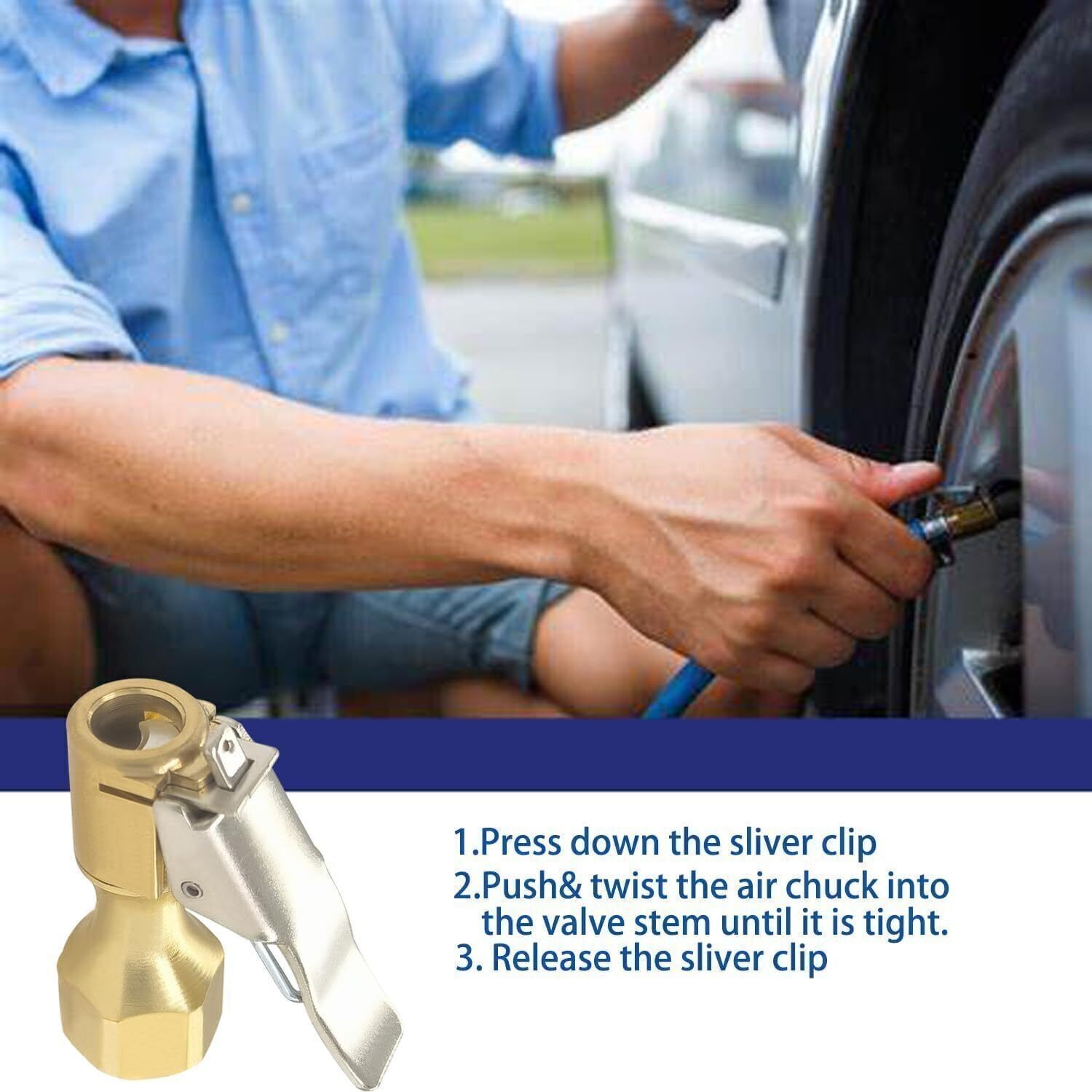 1.Press down the sliver clip
2.Push& twist the air chuck into the valve stem until it is tight.
3. Release the sliver clip