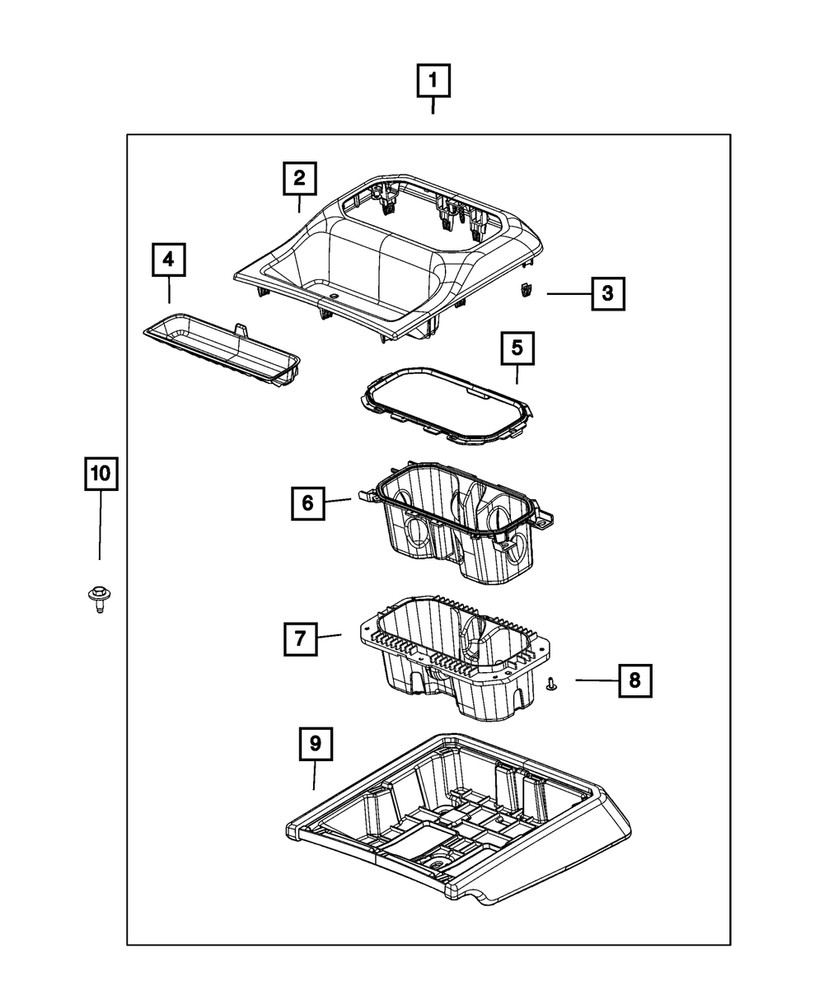 1
2
4
3
5
10
6
7
8
9