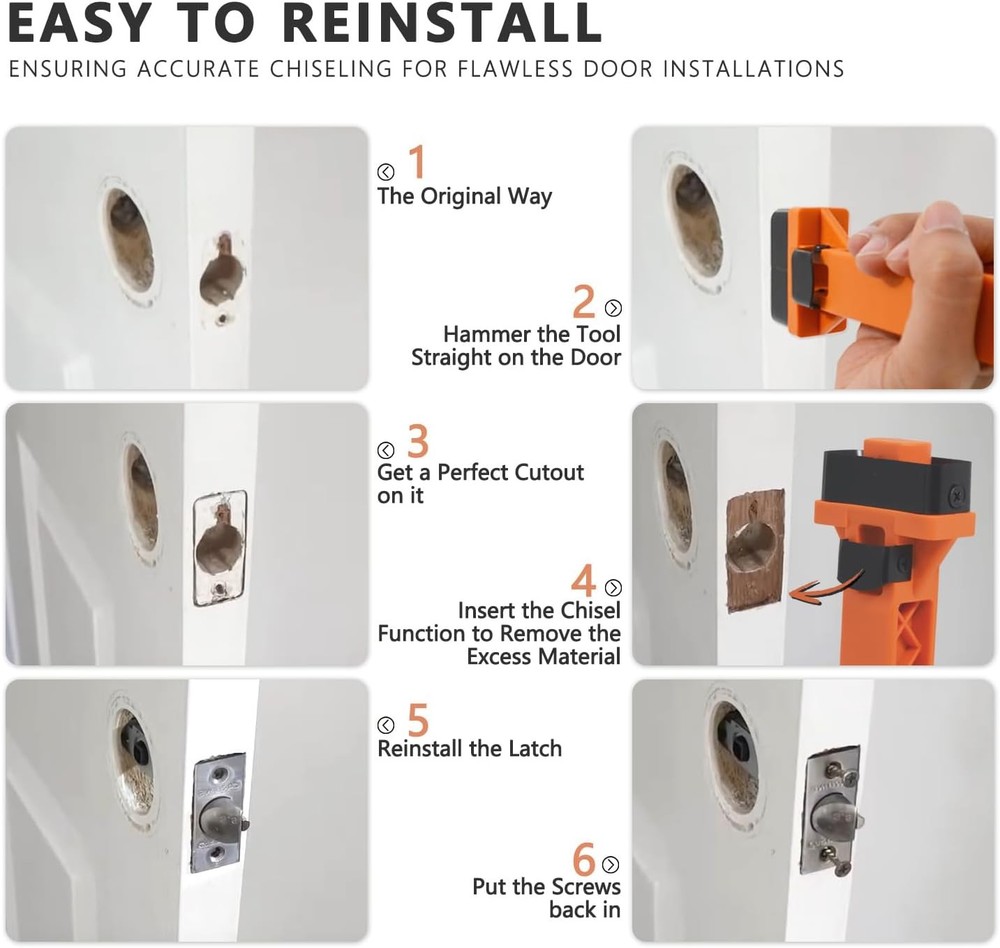 EASY TO REINSTALL

ENSURING ACCURATE CHISELING FOR FLAWLESS DOOR INSTALLATIONS

1
The Original Way

2
Hammer the Tool Straight on the Door

3
Get a Perfect Cutout on it

4
Insert the Chisel Function to Remove the Excess Material

5
Reinstall the Latch

6
Put the Screws back in