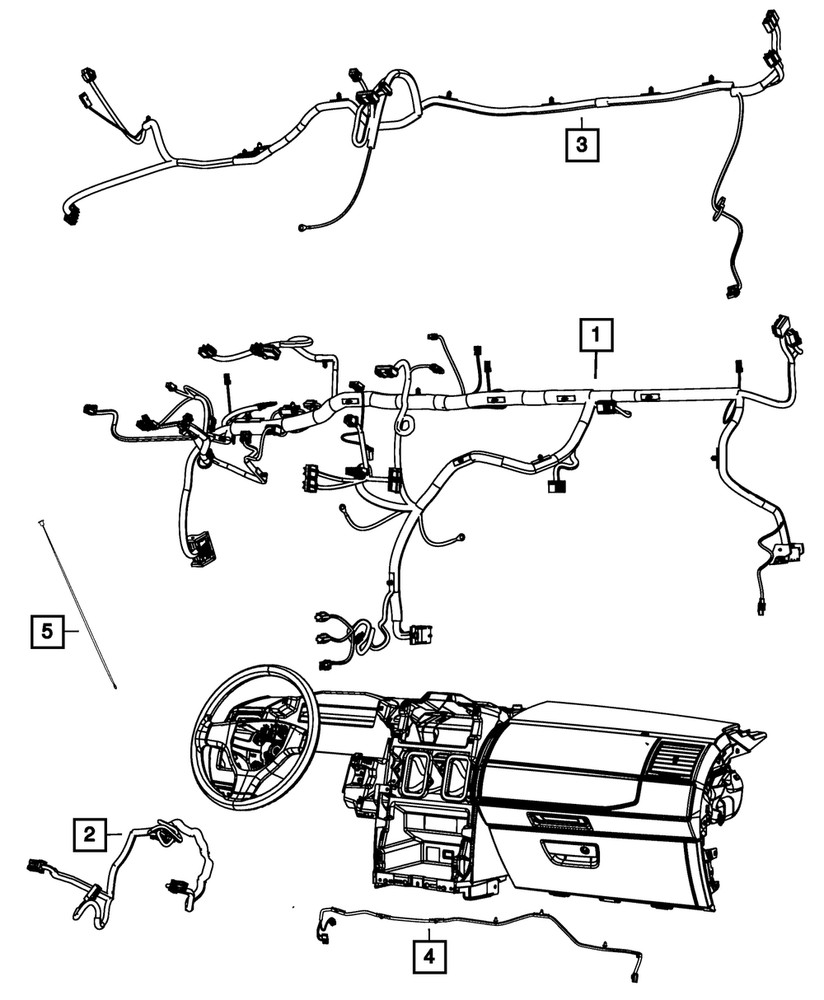 3

1

5

2

4